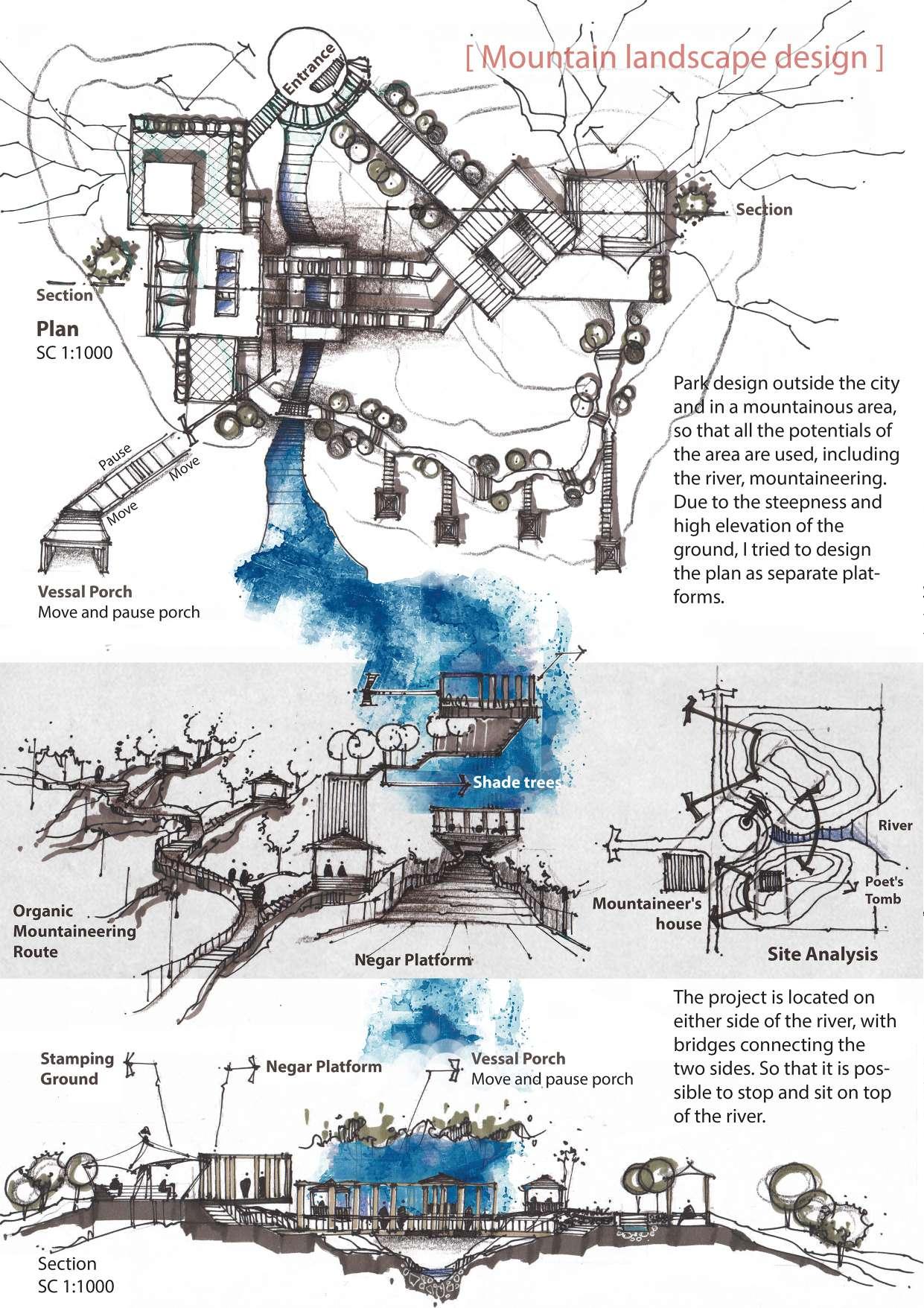 [ Mountain landscape design ]

Entrance

Section

Section

Plan
SC 1:1000

Pause
Move
Move

Vessal Porch
Move and pause porch

Park design outside the city and in a mountainous area, so that all the potentials of the area are used, including the river, mountaineering. Due to the steepness and high elevation of the ground, I tried to design the plan as separate platforms.

Shade trees

Organic Mountaineering Route

Negar Platform

River

Poet's Tomb

Mountaineer's house

Site Analysis

The project is located on either side of the river, with bridges connecting the two sides. So that it is possible to stop and sit on top of the river.

Stamping Ground

Negar Platform

Vessal Porch
Move and pause porch

Section
SC 1:1000