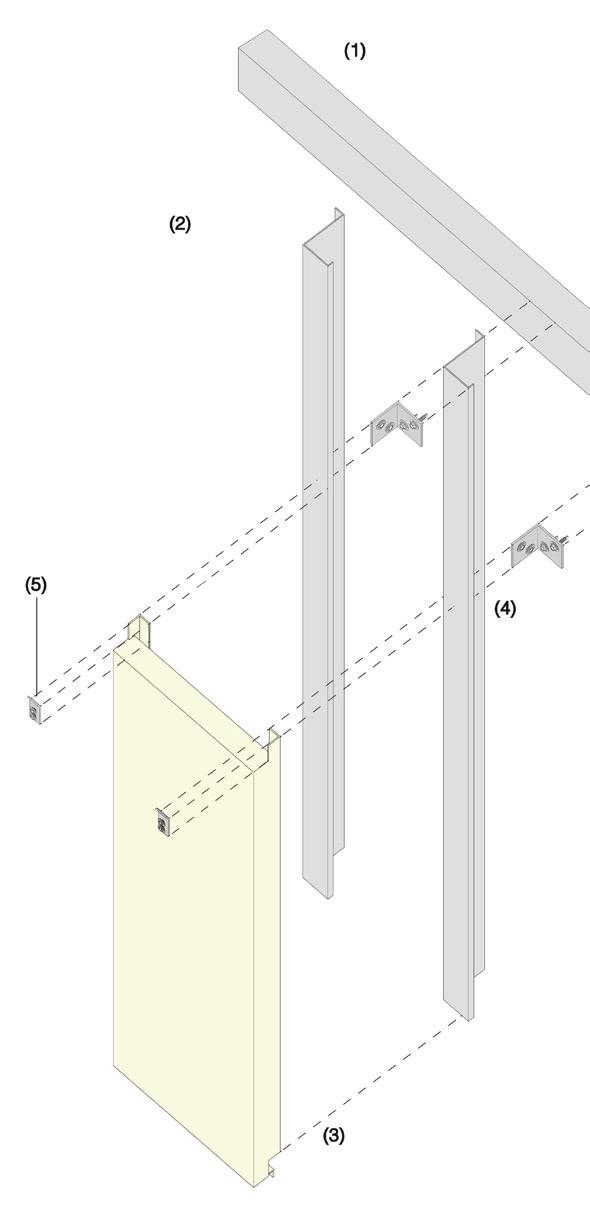 (1)

(2)

(5)

(4)

(3)