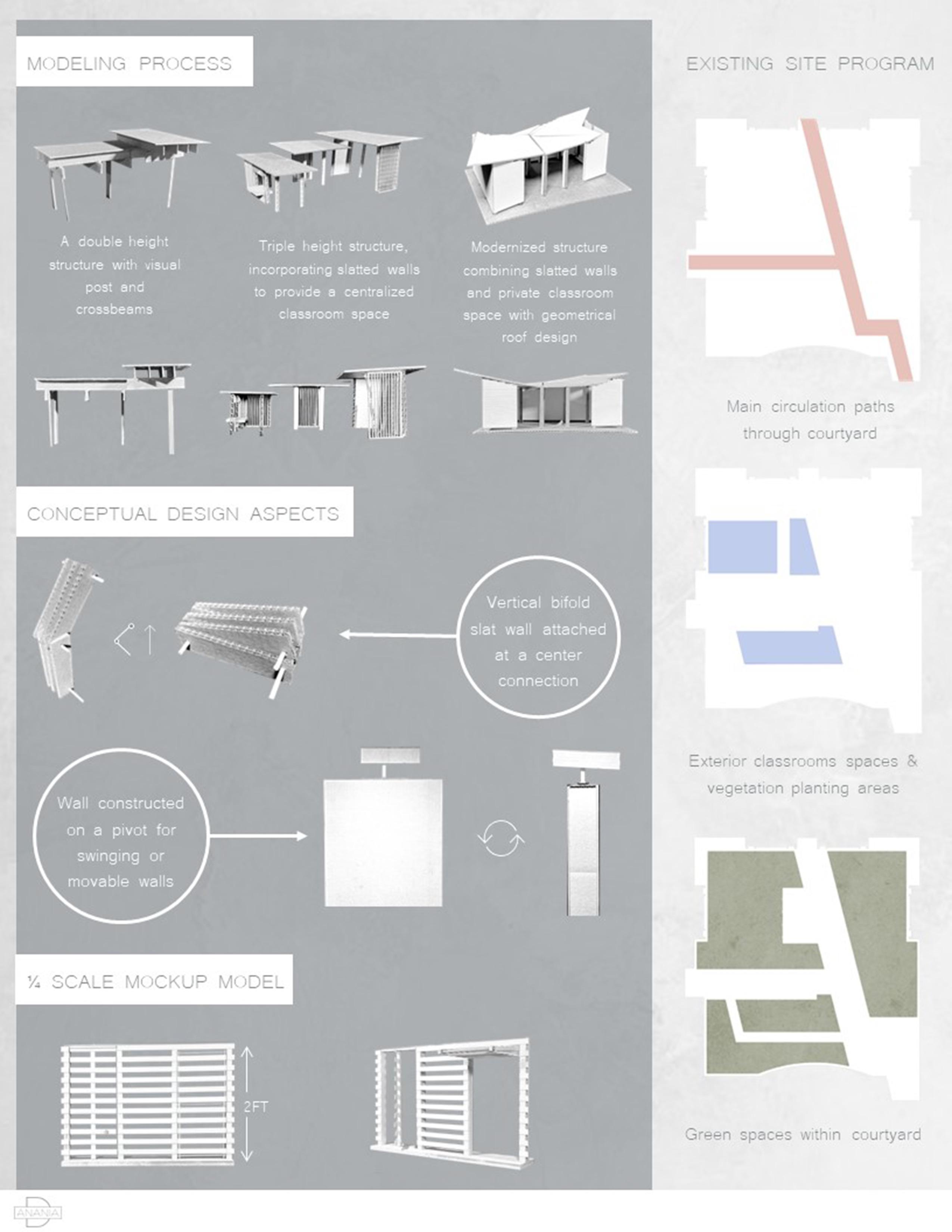 MODELING PROCESS

A double height structure with visual post and crossbeams

Triple height structure, incorporating slatted walls to provide a centralized classroom space

Modernized structure combining slatted walls and private classroom space with geometrical roof design

CONCEPTUAL DESIGN ASPECTS

Vertical bifold slat wall attached at a center connection

Wall constructed on a pivot for swinging or movable walls

¼ SCALE MOCKUP MODEL

2FT

EXISTING SITE PROGRAM

Main circulation paths through courtyard

Exterior classrooms spaces & vegetation planting areas

Green spaces within courtyard

D ANANIA