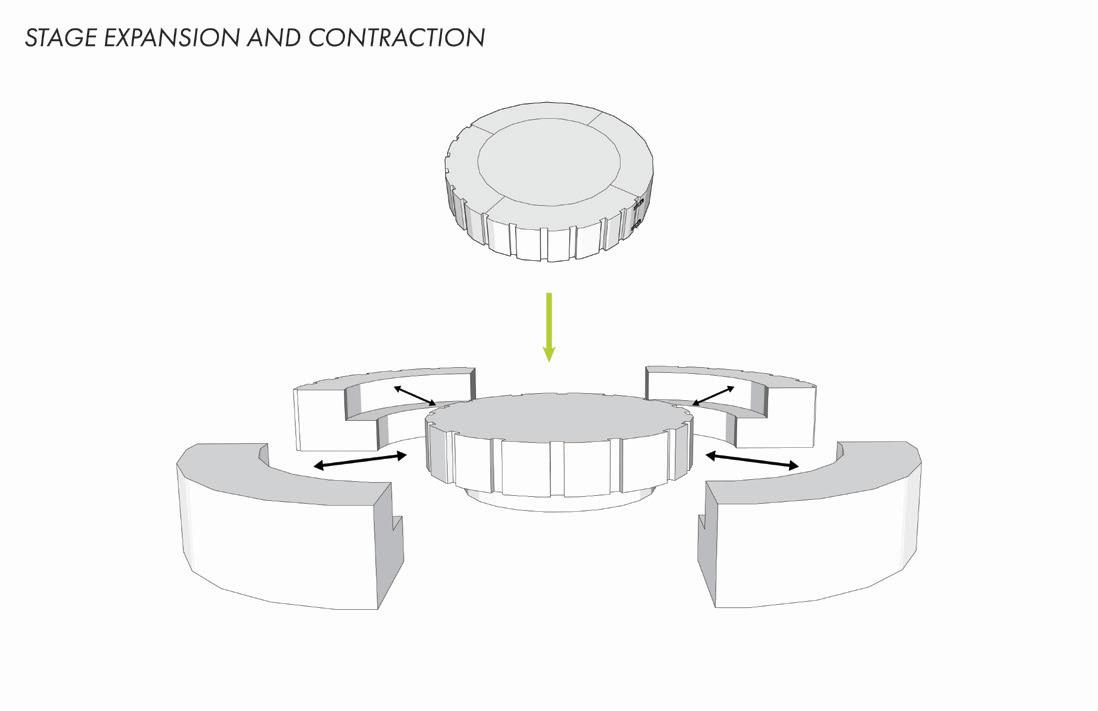 STAGE EXPANSION AND CONTRACTION