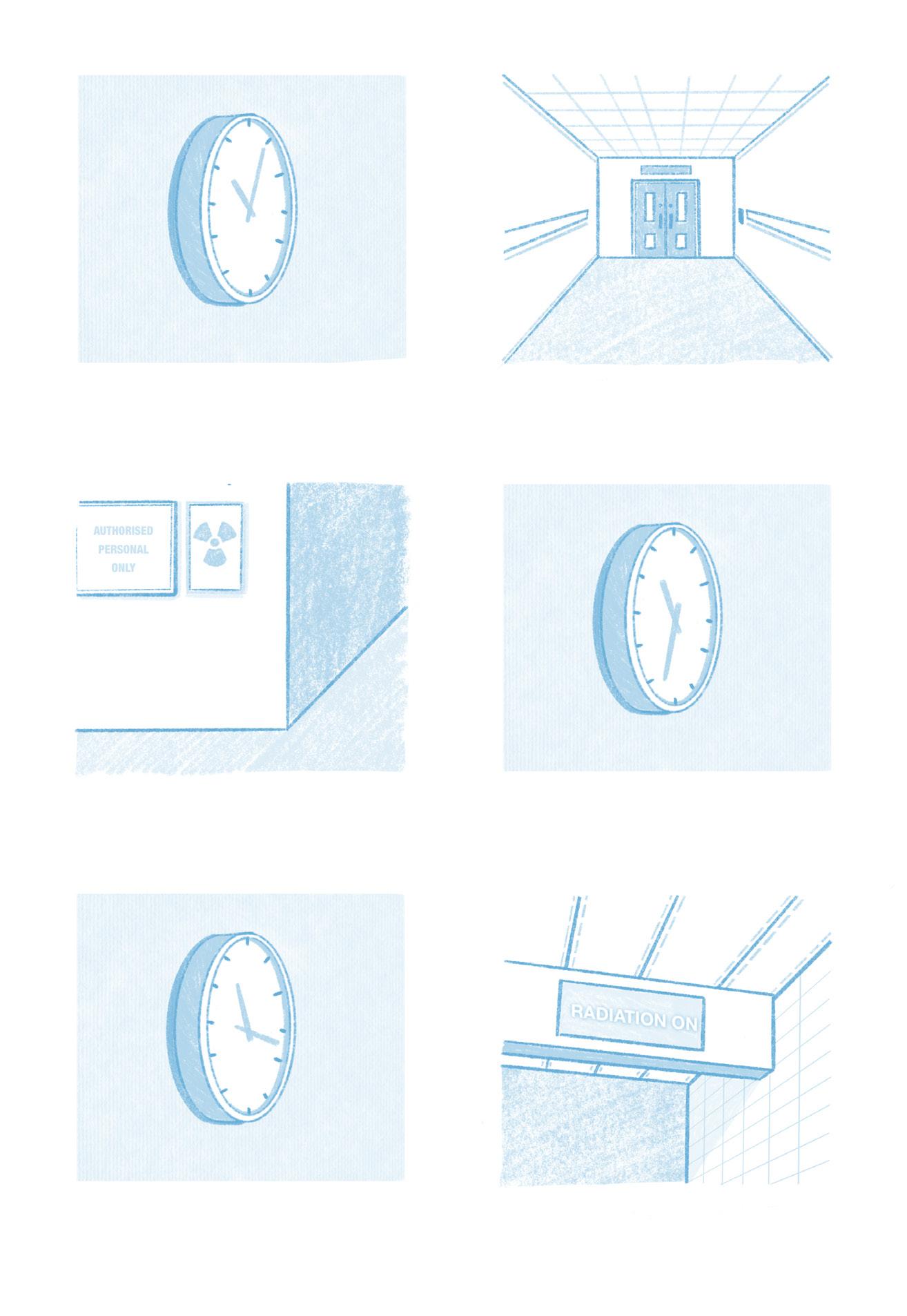 AUTHORISED PERSONAL ONLY

RADIATION ON