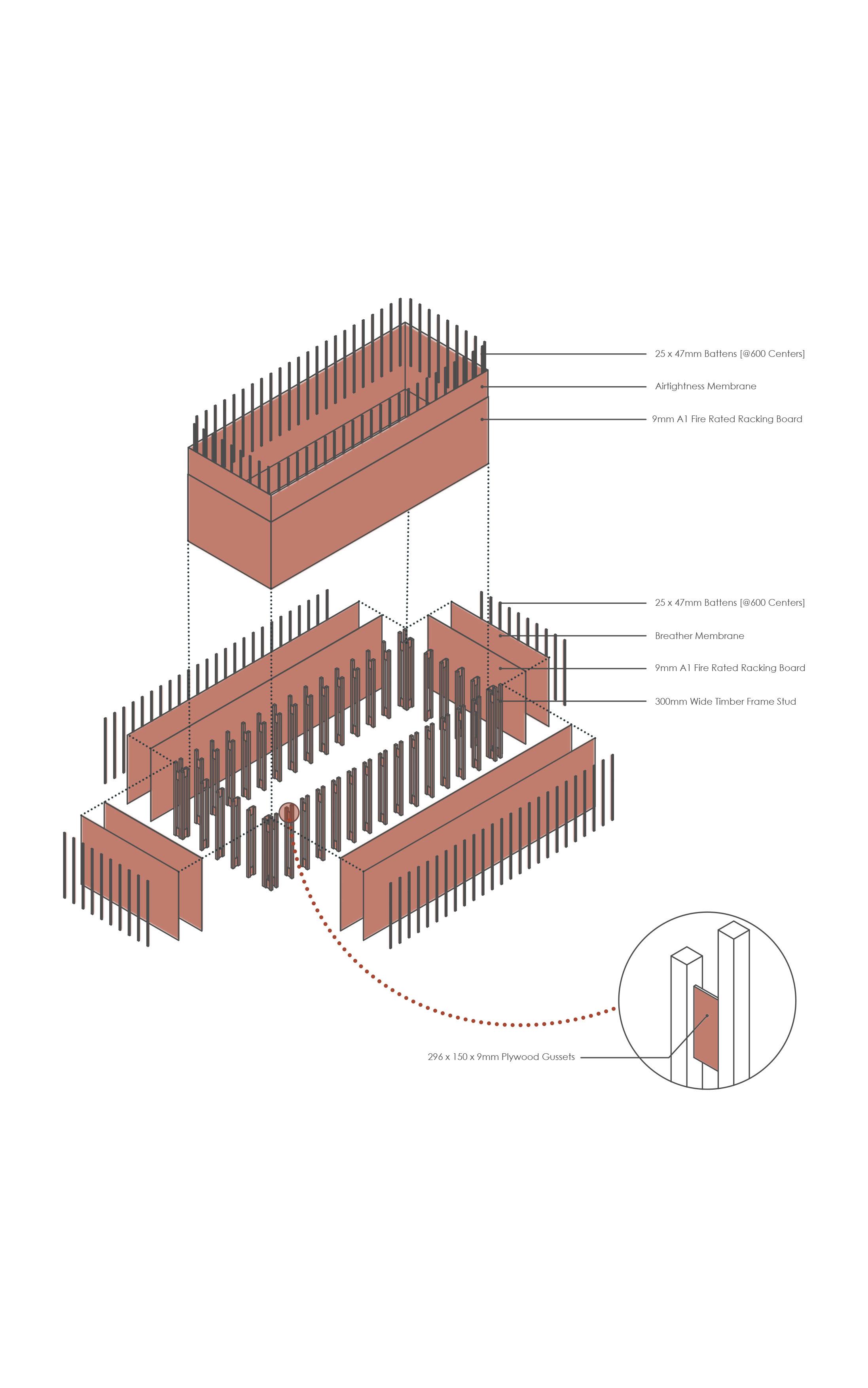 25 x 47mm Battens [@600 Centers]

Airtightness Membrane

9mm A1 Fire Rated Racking Board

25 x 47mm Battens [@600 Centers]

Breather Membrane

9mm A1 Fire Rated Racking Board

300mm Wide Timber Frame Stud

296 x 150 x 9mm Plywood Gussets