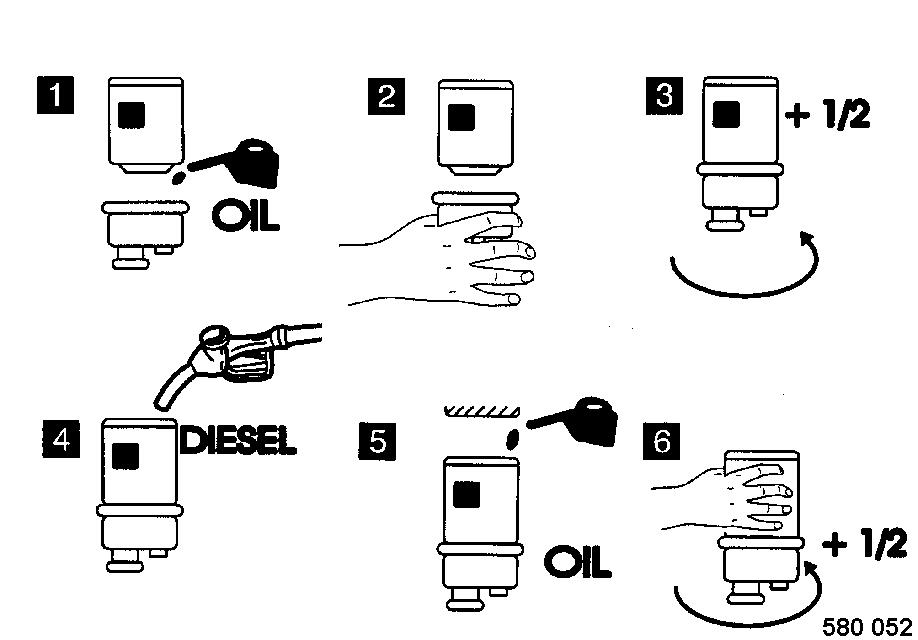 1

OIL

2

3

+ 1/2

4

DIESEL

5

OIL

6

+ 1/2

580 052