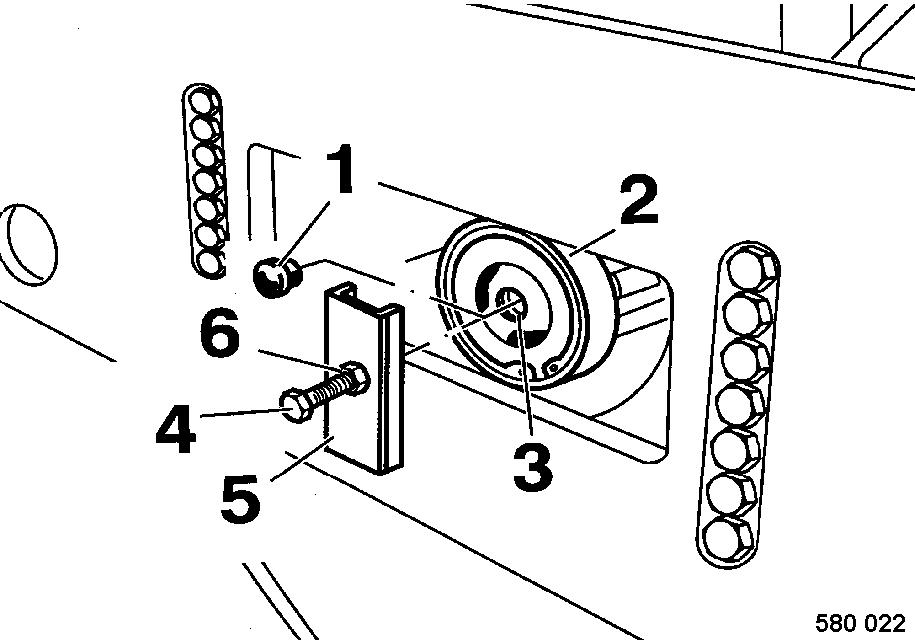 1
2
6
4
3
5
580 022