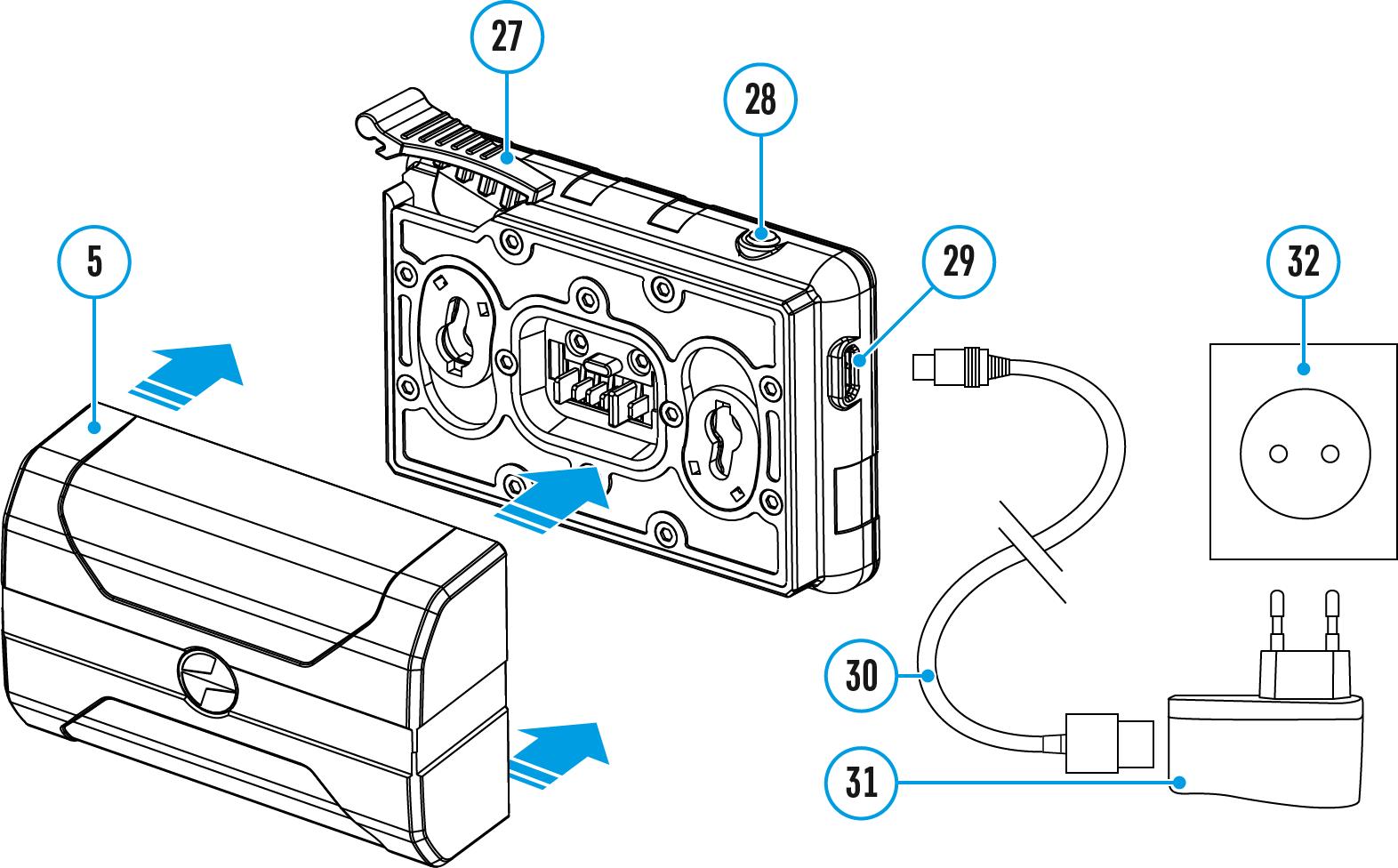 27
28
5
29
32
30
31