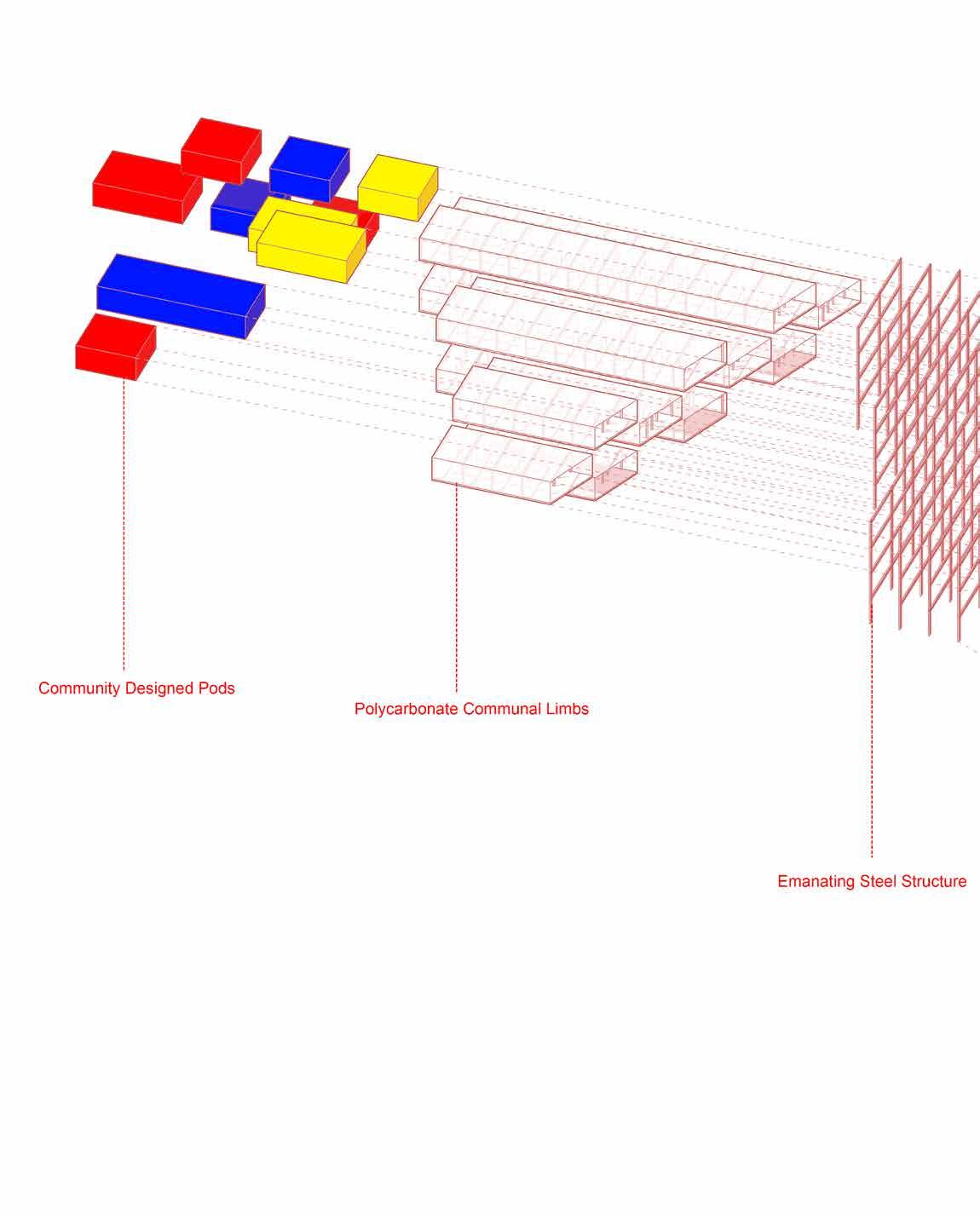 Community Designed Pods

Polycarbonate Communal Limbs

Emanating Steel Structure