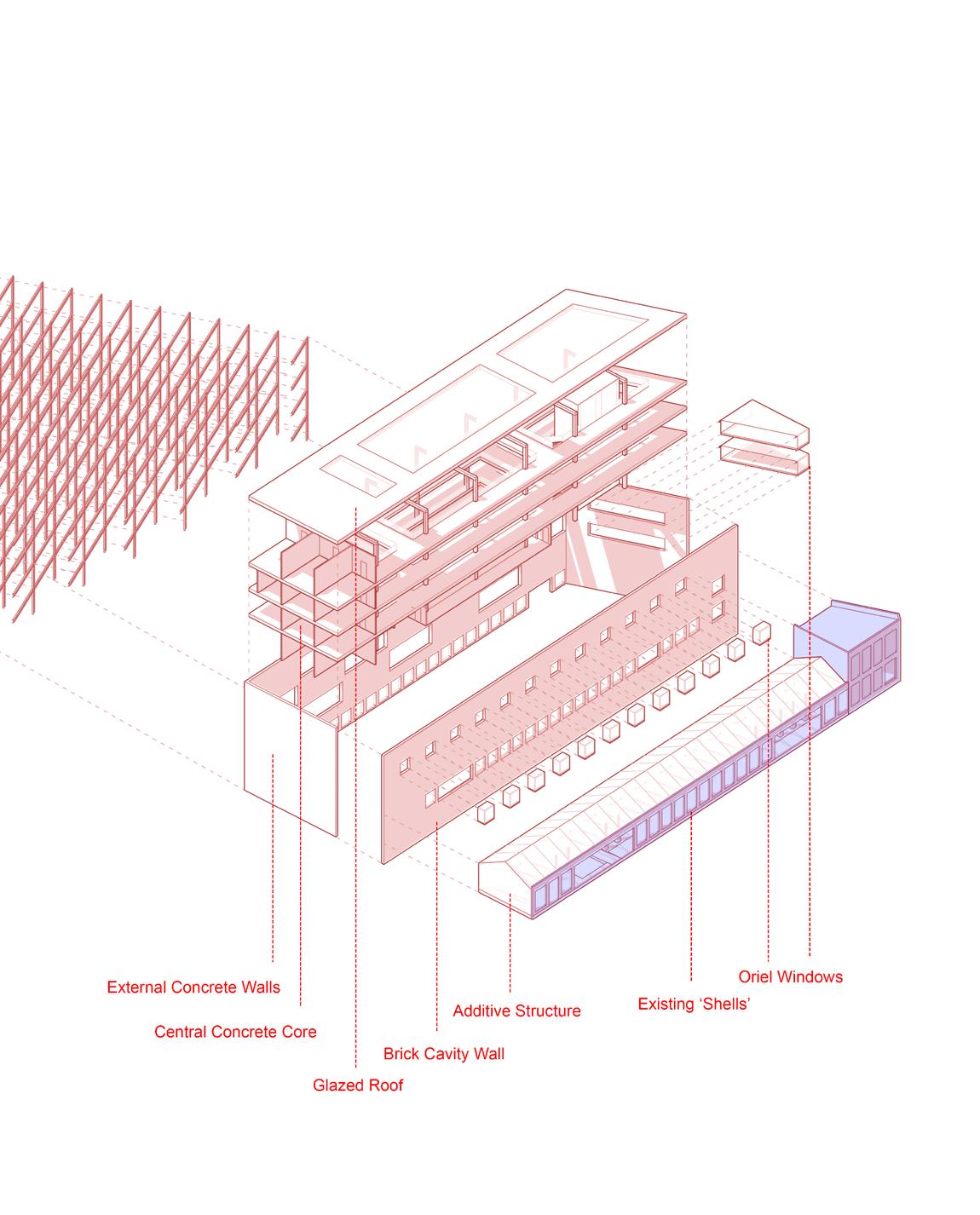 External Concrete Walls

Central Concrete Core

Glazed Roof

Brick Cavity Wall

Additive Structure

Existing ‘Shells’

Oriel Windows