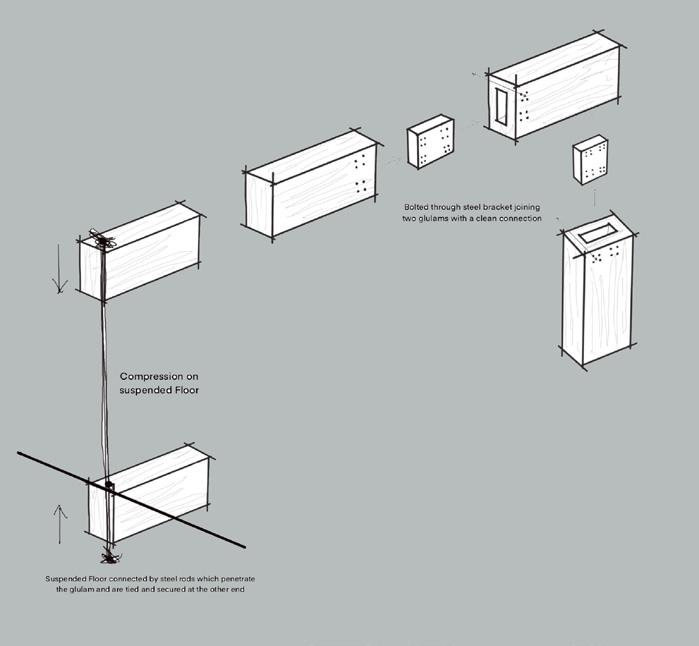 Bolted through steel bracket joining two glulams with a clean connection

Compression on suspended Floor

Suspended Floor connected by steel rods which penetrate the glulam and are tied and secured at the other end