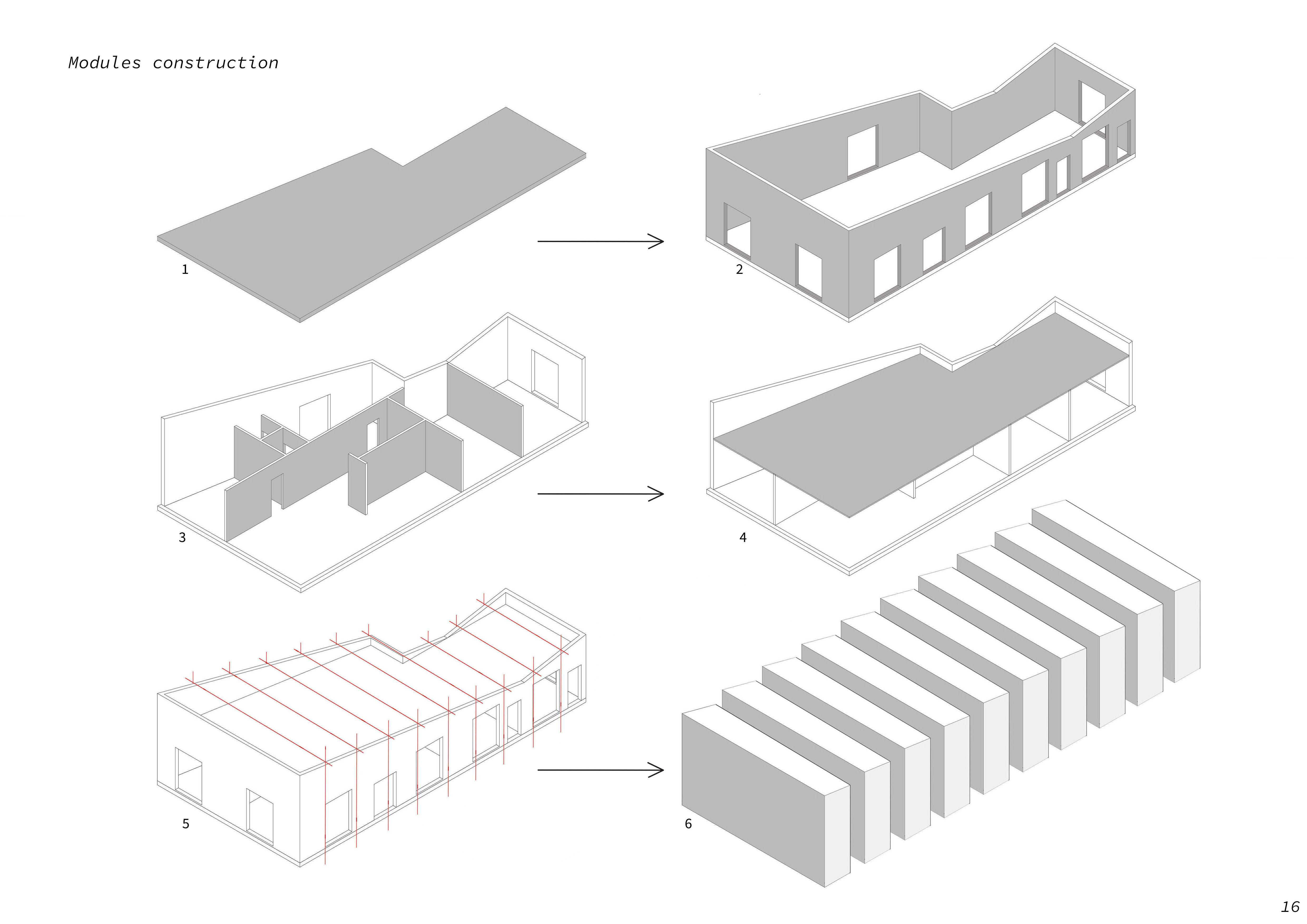 Modules construction

1

2

3

4

5

6

16