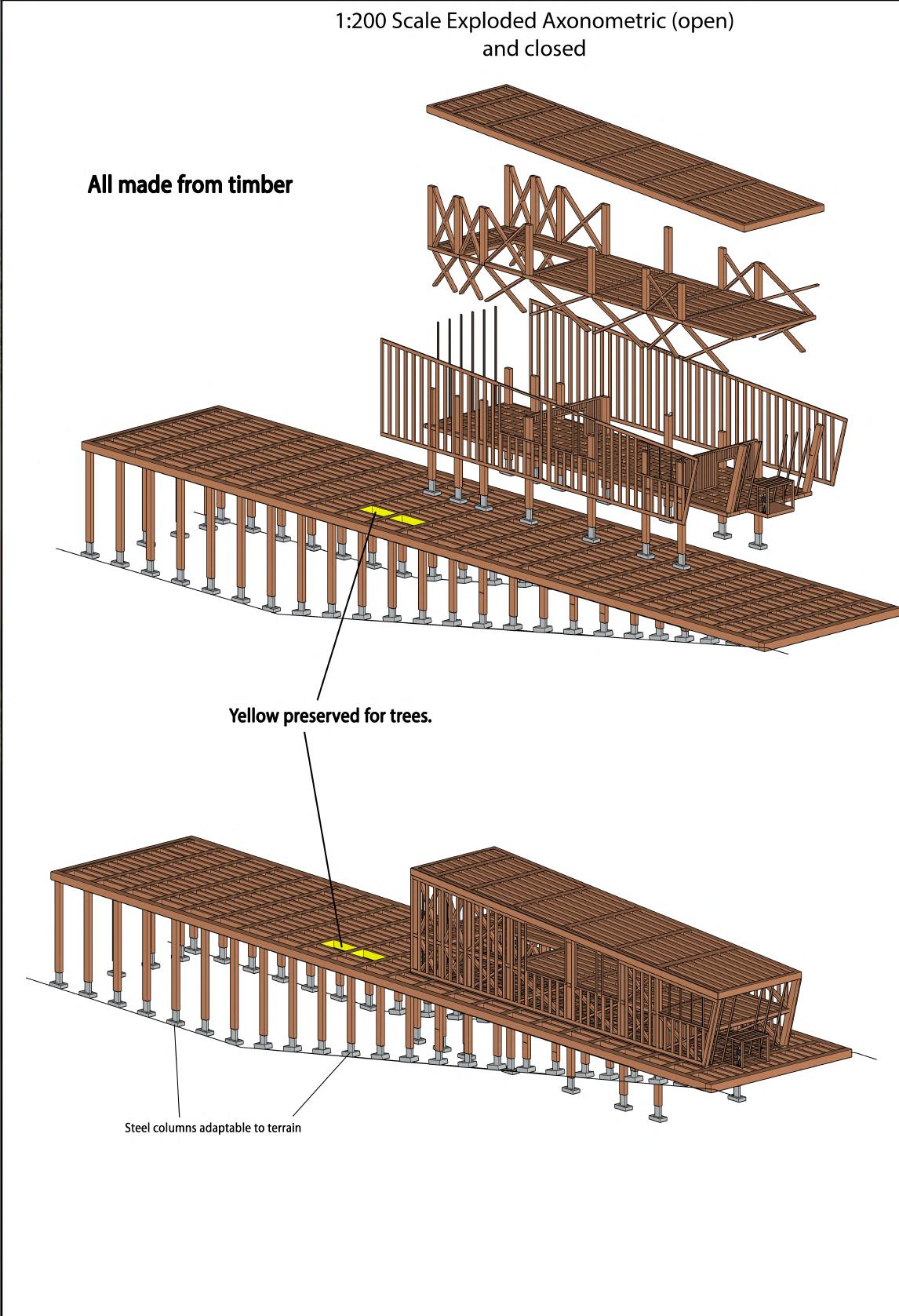 1:200 Scale Exploded Axonometric (open) and closed

All made from timber

Yellow preserved for trees.

Steel columns adaptable to terrain