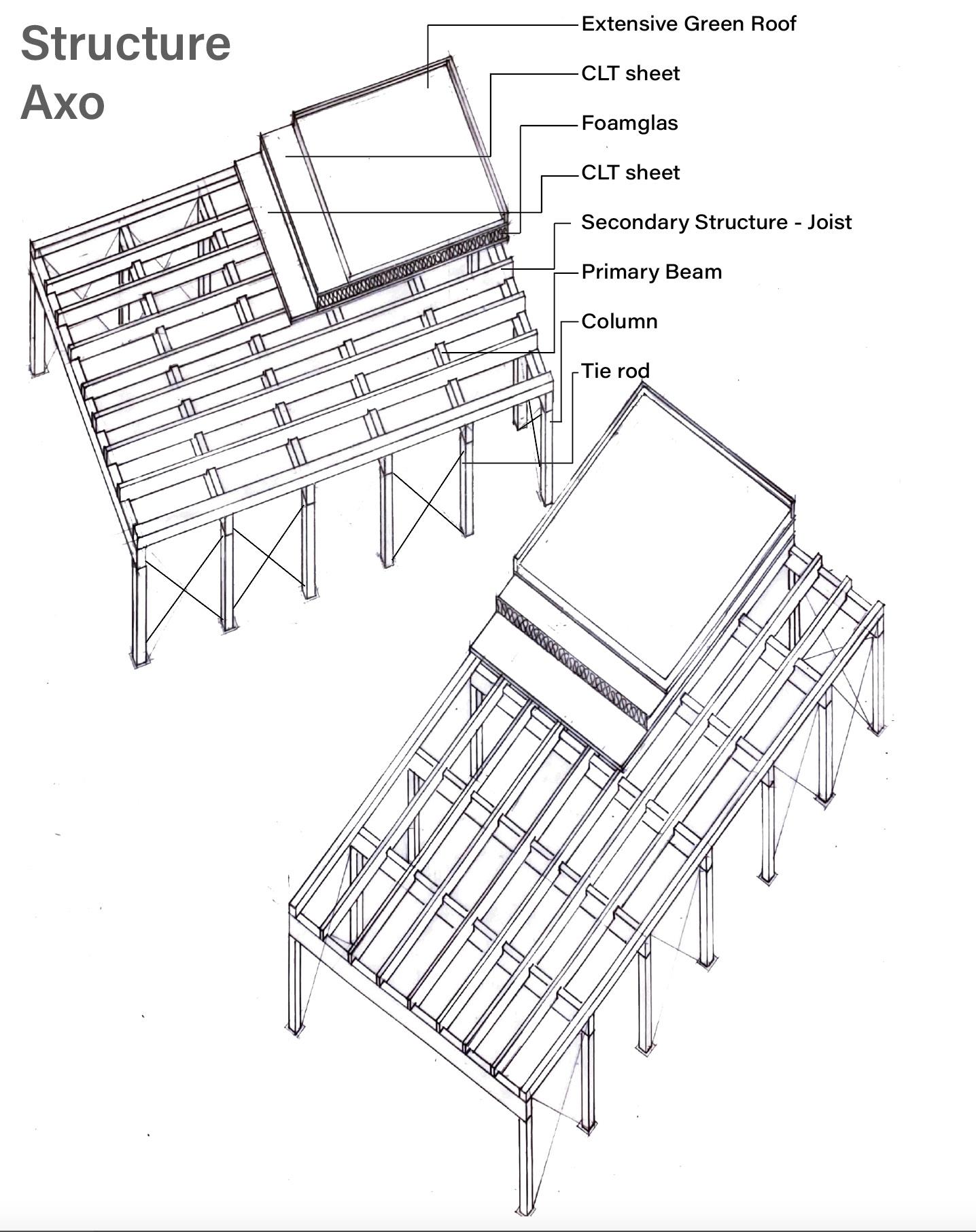 Structure
Axo

Extensive Green Roof
CLT sheet
Foamglas
CLT sheet
Secondary Structure - Joist
Primary Beam
Column
Tie rod