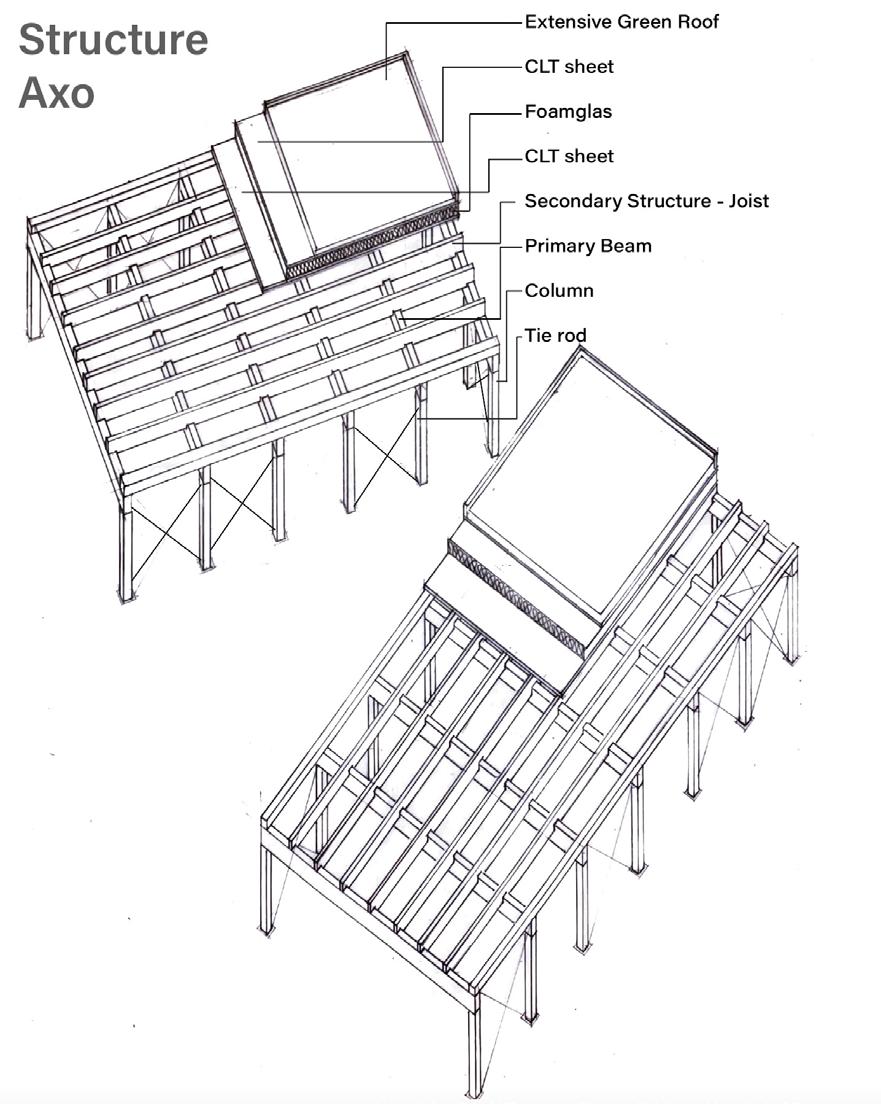 Structure Axo

Extensive Green Roof

CLT sheet

Foamglas

CLT sheet

Secondary Structure - Joist

Primary Beam

Column

Tie rod