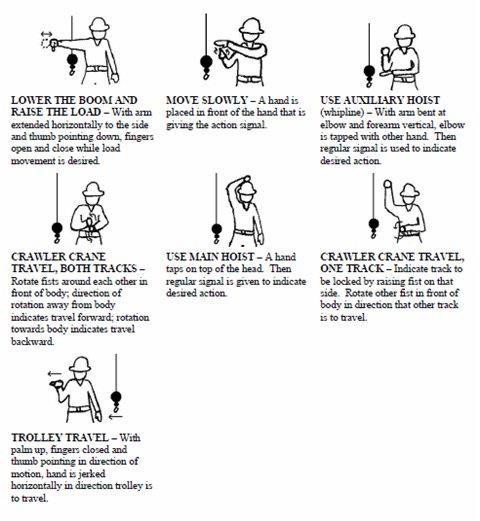 LOWER THE BOOM AND RAISE THE LOAD – With arm extended horizontally to the side and thumb pointing down, fingers open and close while load movement is desired.

MOVE SLOWLY – A hand is placed in front of the hand that is giving the action signal.

USE AUXILIARY HOIST (whipline) – With arm bent at elbow and forearm vertical, elbow is tapped with other hand. Then regular signal is used to indicate desired action.

CRAWLER CRANE TRAVEL, BOTH TRACKS – Rotate fists around each other in front of body; direction of rotation away from body indicates travel forward; rotation towards body indicates travel backward.

USE MAIN HOIST – A hand taps on top of the head. Then regular signal is given to indicate desired action.

CRAWLER CRANE TRAVEL, ONE TRACK – Indicate track to be locked by raising fist on that side. Rotate other fist in front of body in direction that other track is to travel.

TROLLEY TRAVEL – With palm up, fingers closed and thumb pointing in direction of motion, hand is jerked horizontally in direction trolley is to travel.