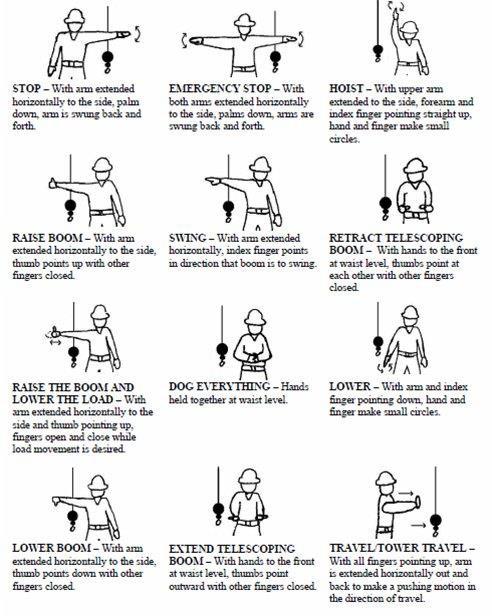 STOP – With arm extended horizontally to the side, palm down, arm is swung back and forth.

EMERGENCY STOP – With both arms extended horizontally to the side, palms down, arms are swung back and forth.

HOIST – With upper arm extended to the side, forearm and index finger pointing straight up, hand and finger make small circles.

RAISE BOOM – With arm extended horizontally to the side, thumb points up with other fingers closed.

SWING – With arm extended horizontally, index finger points in direction that boom is to swing.

RETRACT TELESCOPING BOOM – With hands to the front at waist level, thumbs point at each other with other fingers closed.

RAISE THE BOOM AND LOWER THE LOAD – With arm extended horizontally to the side and thumb pointing up, fingers open and close while load movement is desired.

DOG EVERYTHING – Hands held together at waist level.

LOWER – With arm and index finger pointing down, hand and finger make small circles.

LOWER BOOM – With arm extended horizontally to the side, thumb points down with other fingers closed.

EXTEND TELESCOPING BOOM – With hands to the front at waist level, thumbs point outward with other fingers closed.

TRAVEL/TOWER TRAVEL – With all fingers pointing up, arm is extended horizontally out and back to make a pushing motion in the direction of travel.