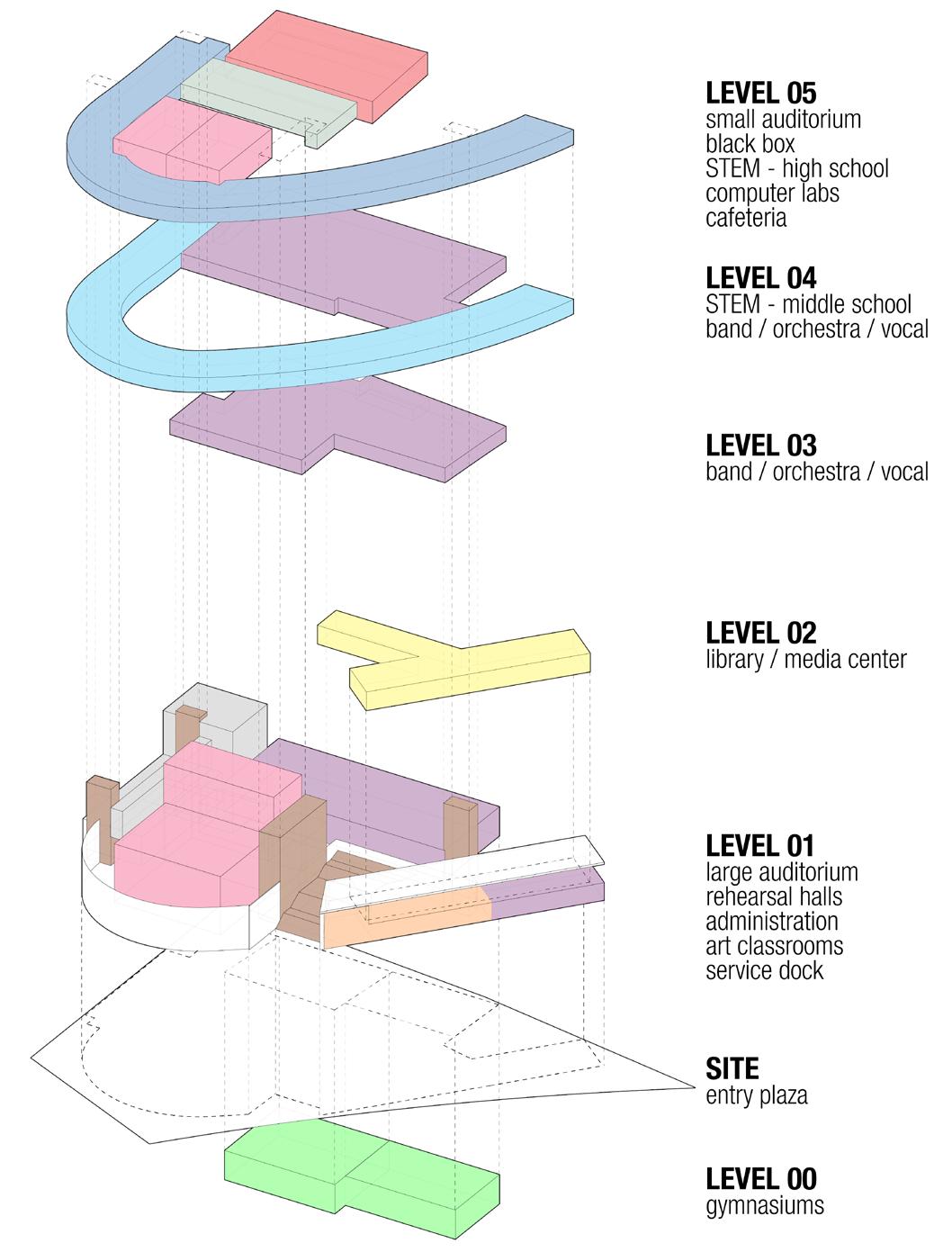 LEVEL 05
small auditorium
black box
STEM - high school
computer labs
cafeteria

LEVEL 04
STEM - middle school
band / orchestra / vocal

LEVEL 03
band / orchestra / vocal

LEVEL 02
library / media center

LEVEL 01
large auditorium
rehearsal halls
administration
art classrooms
service dock

SITE
entry plaza

LEVEL 00
gymnasiums