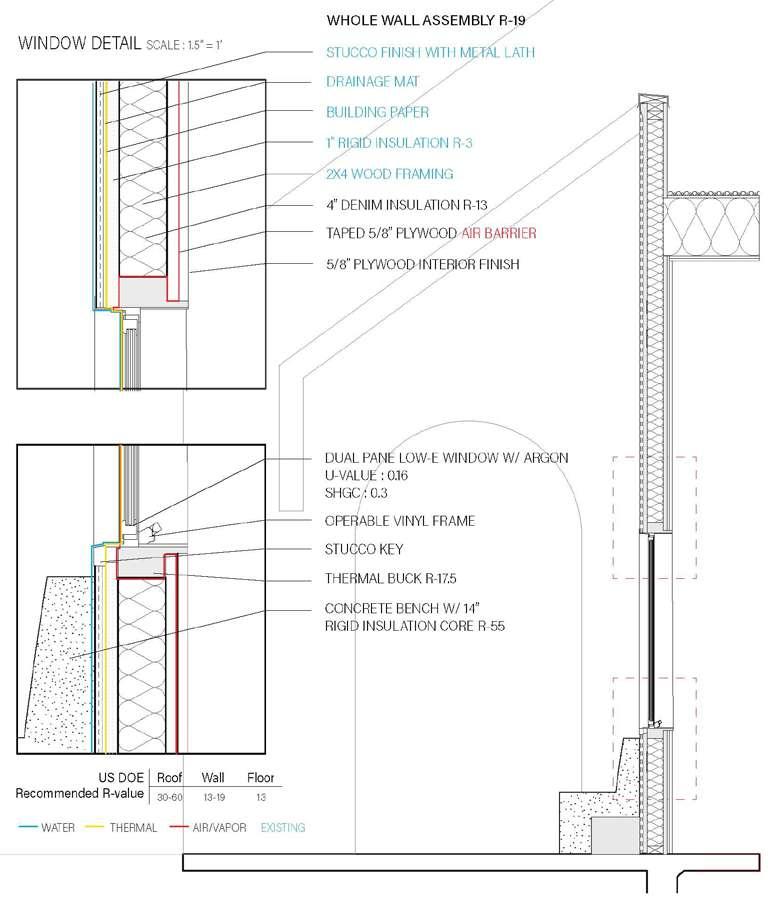 WINDOW DETAIL SCALE : 1.5" = 1'

WHOLE WALL ASSEMBLY R-19

STUCCO FINISH WITH METAL LATH

DRAINAGE MAT

BUILDING PAPER

1" RIGID INSULATION R-3

2X4 WOOD FRAMING

4" DENIM INSULATION R-13

TAPED 5/8" PLYWOOD AIR BARRIER

5/8" PLYWOOD INTERIOR FINISH

DUAL PANE LOW-E WINDOW W/ ARGON
U-VALUE : 0.16
SHGC : 0.3

OPERABLE VINYL FRAME

STUCCO KEY

THERMAL BUCK R-17.5

CONCRETE BENCH W/ 14"
RIGID INSULATION CORE R-55

| US DOE Recommended R-value | Roof | Wall | Floor |
|---|---|---|---|
| | 30-60 | 13-19 | 13 |

WATER THERMAL AIR/VAPOR EXISTING