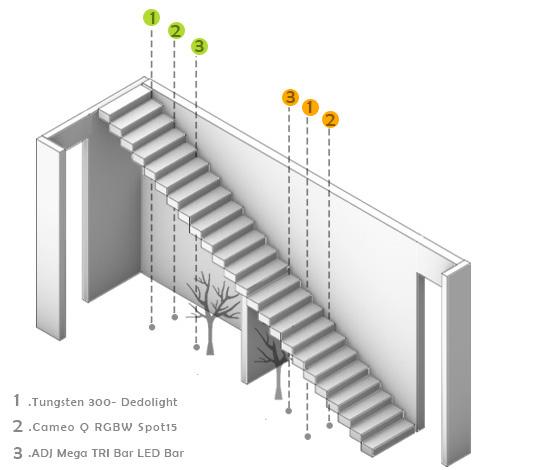 1
2
3
3
1
2

1 .Tungsten 300- Dedolight
2 .Cameo Q RGBW Spot15
3 .ADJ Mega TRI Bar LED Bar