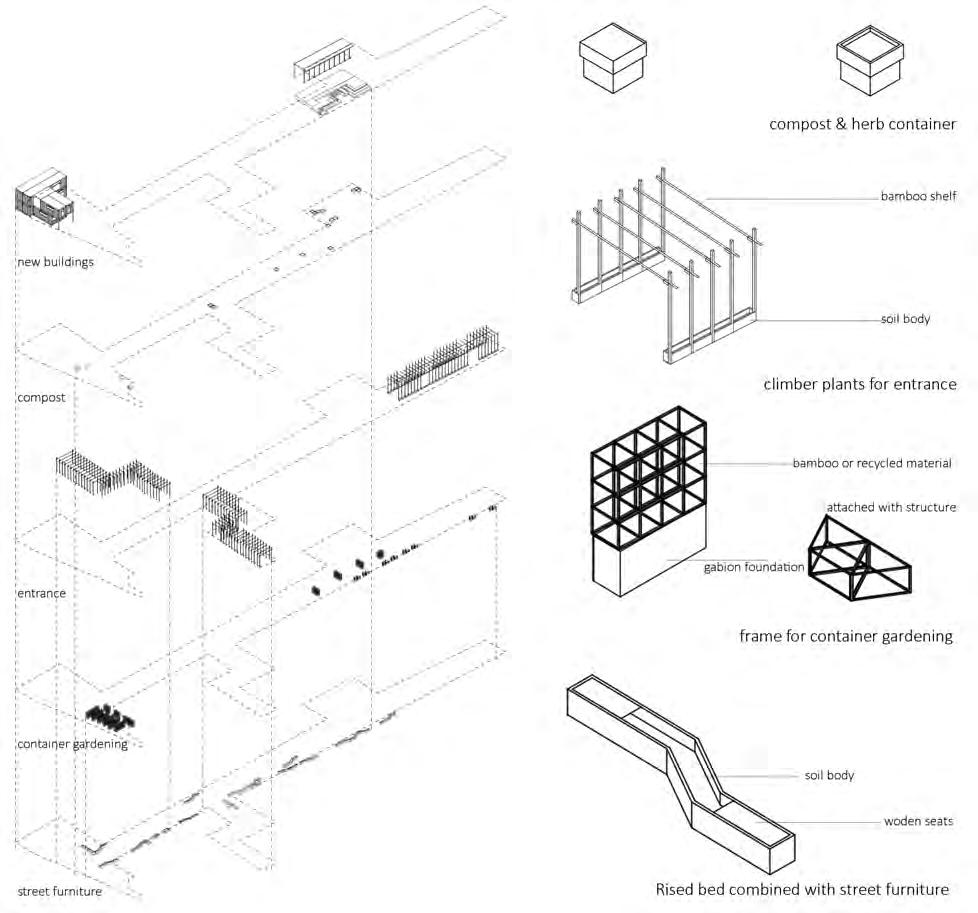 new buildings

compost

entrance

container gardening

street furniture

compost & herb container

bamboo shelf

soil body

climber plants for entrance

bamboo or recycled material

attached with structure

gabion foundation

frame for container gardening

soil body

woden seats

Rised bed combined with street furniture