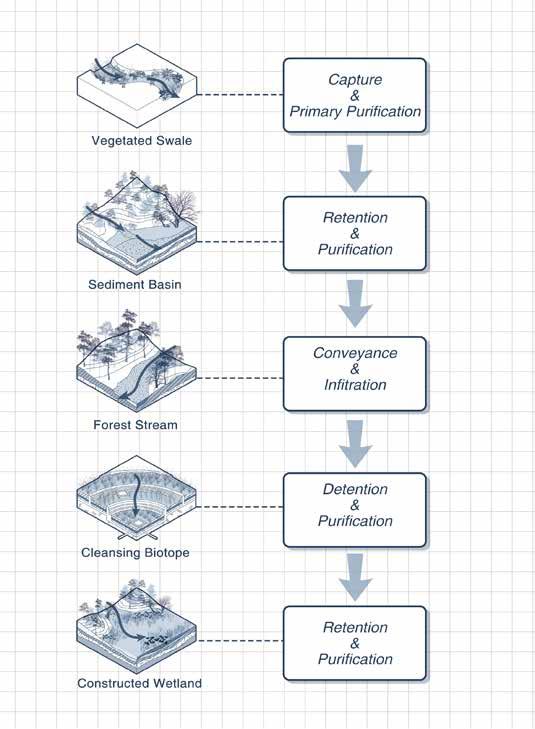 Vegetated Swale

Capture
&
Primary Purification

Sediment Basin

Retention
&
Purification

Forest Stream

Conveyance
&
Infitration

Cleansing Biotope

Detention
&
Purification

Constructed Wetland

Retention
&
Purification