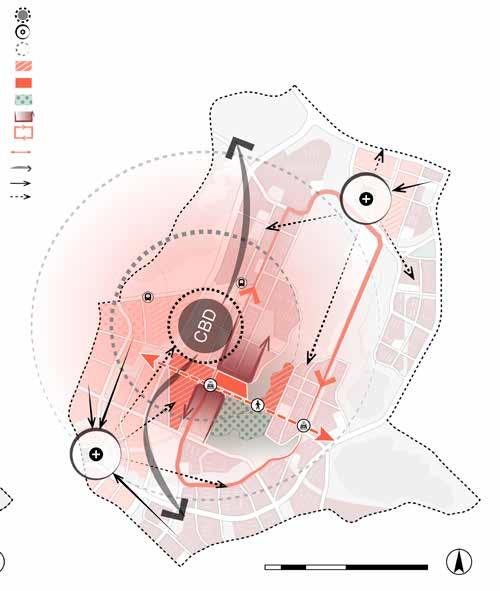 CBD