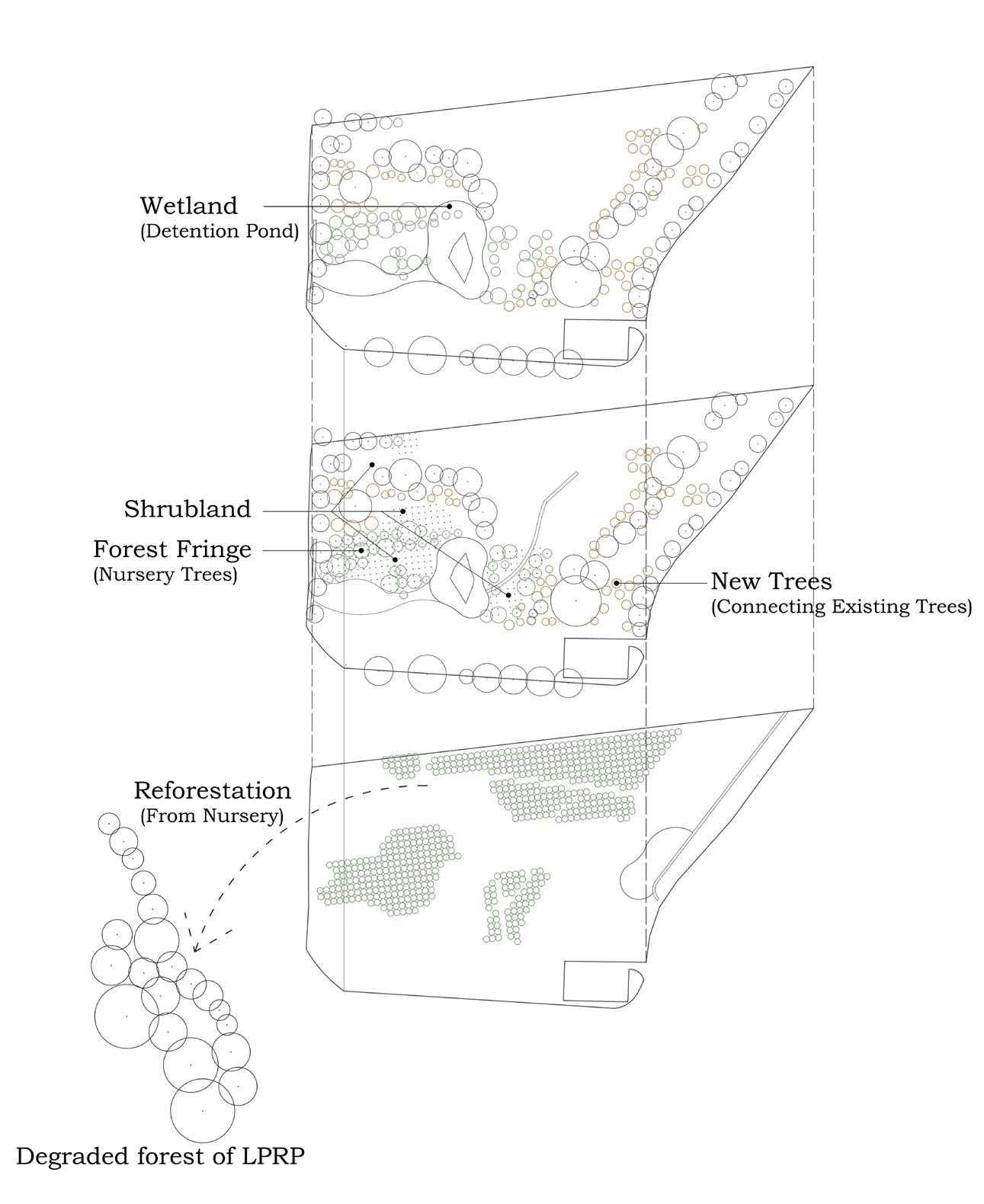 Wetland
(Detention Pond)

Shrubland

Forest Fringe
(Nursery Trees)

New Trees
(Connecting Existing Trees)

Reforestation
(From Nursery)

Degraded forest of LPRP