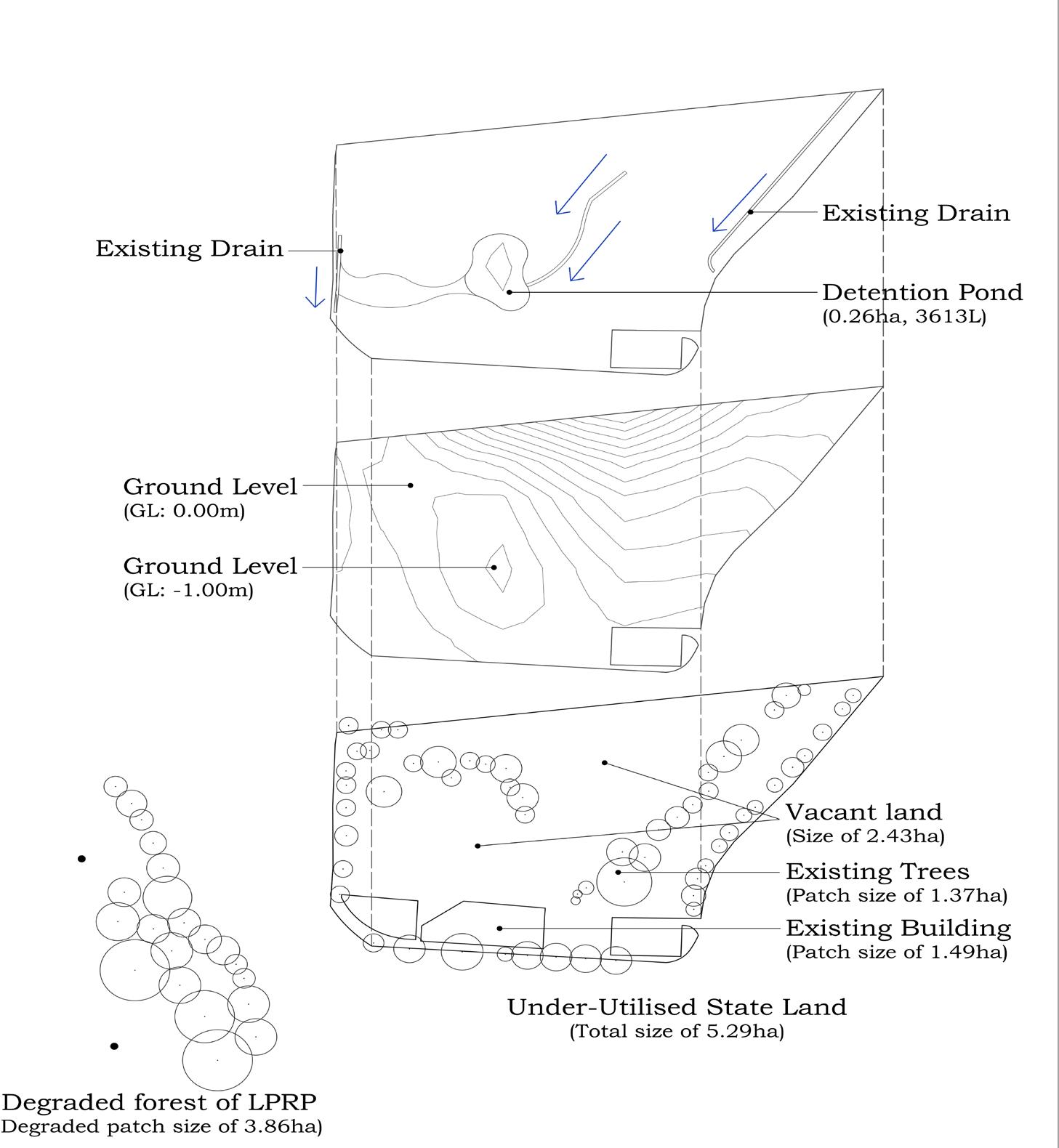 Existing Drain

Existing Drain

Detention Pond
(0.26ha, 3613L)

Ground Level
(GL: 0.00m)

Ground Level
(GL: -1.00m)

Vacant land
(Size of 2.43ha)

Existing Trees
(Patch size of 1.37ha)

Existing Building
(Patch size of 1.49ha)

Under-Utilised State Land
(Total size of 5.29ha)

Degraded forest of LPRP
Degraded patch size of 3.86ha)