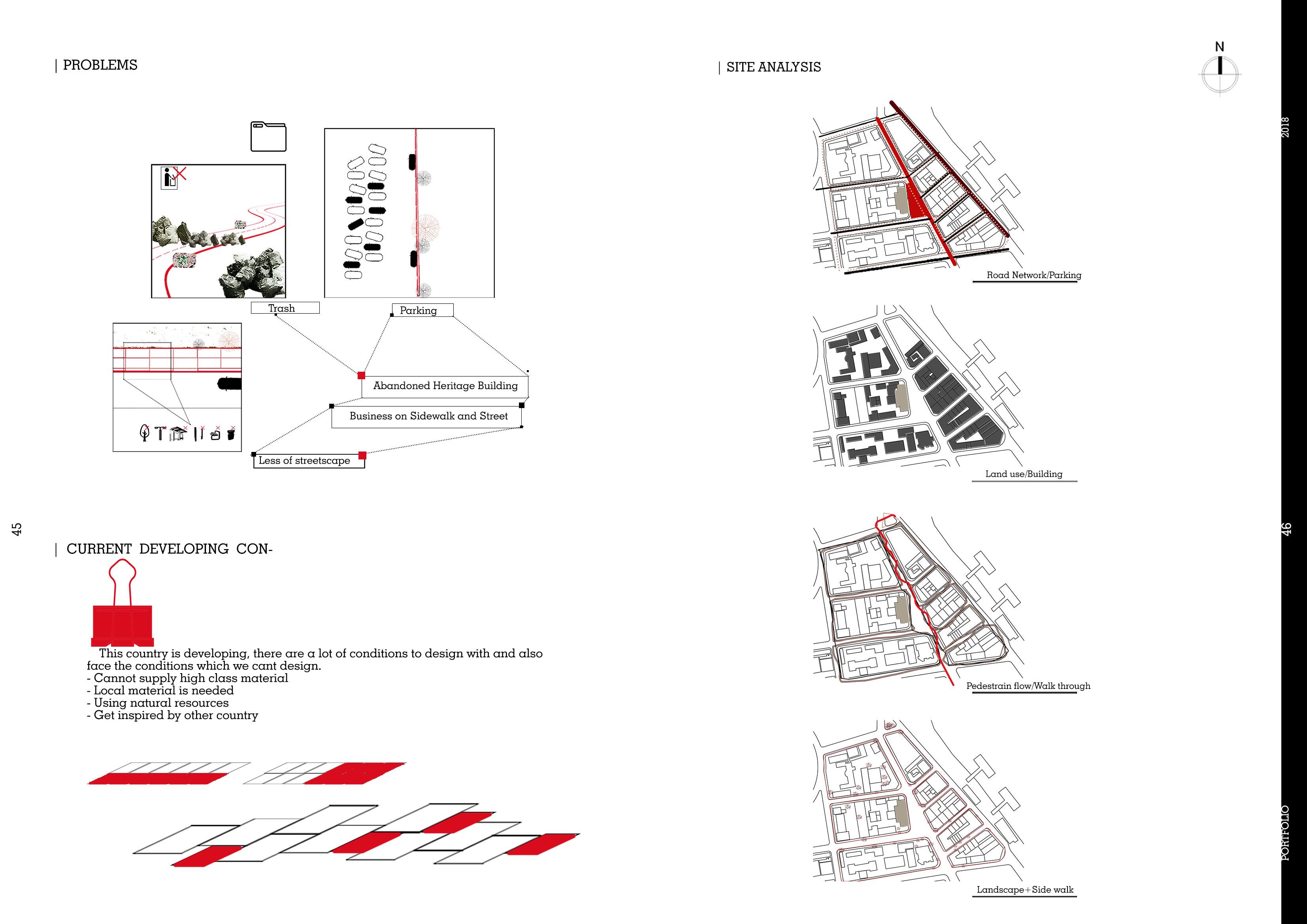 | PROBLEMS

Trash

Parking

Abandoned Heritage Building

Business on Sidewalk and Street

Less of streetscape

45

| CURRENT DEVELOPING CON-

This country is developing, there are a lot of conditions to design with and also face the conditions which we cant design.
- Cannot supply high class material
- Local material is needed
- Using natural resources
- Get inspired by other country

| SITE ANALYSIS

N

Road Network/Parking

Land use/Building

Pedestrain flow/Walk through

Landscape+Side walk

2018

46

PORTFOLIO