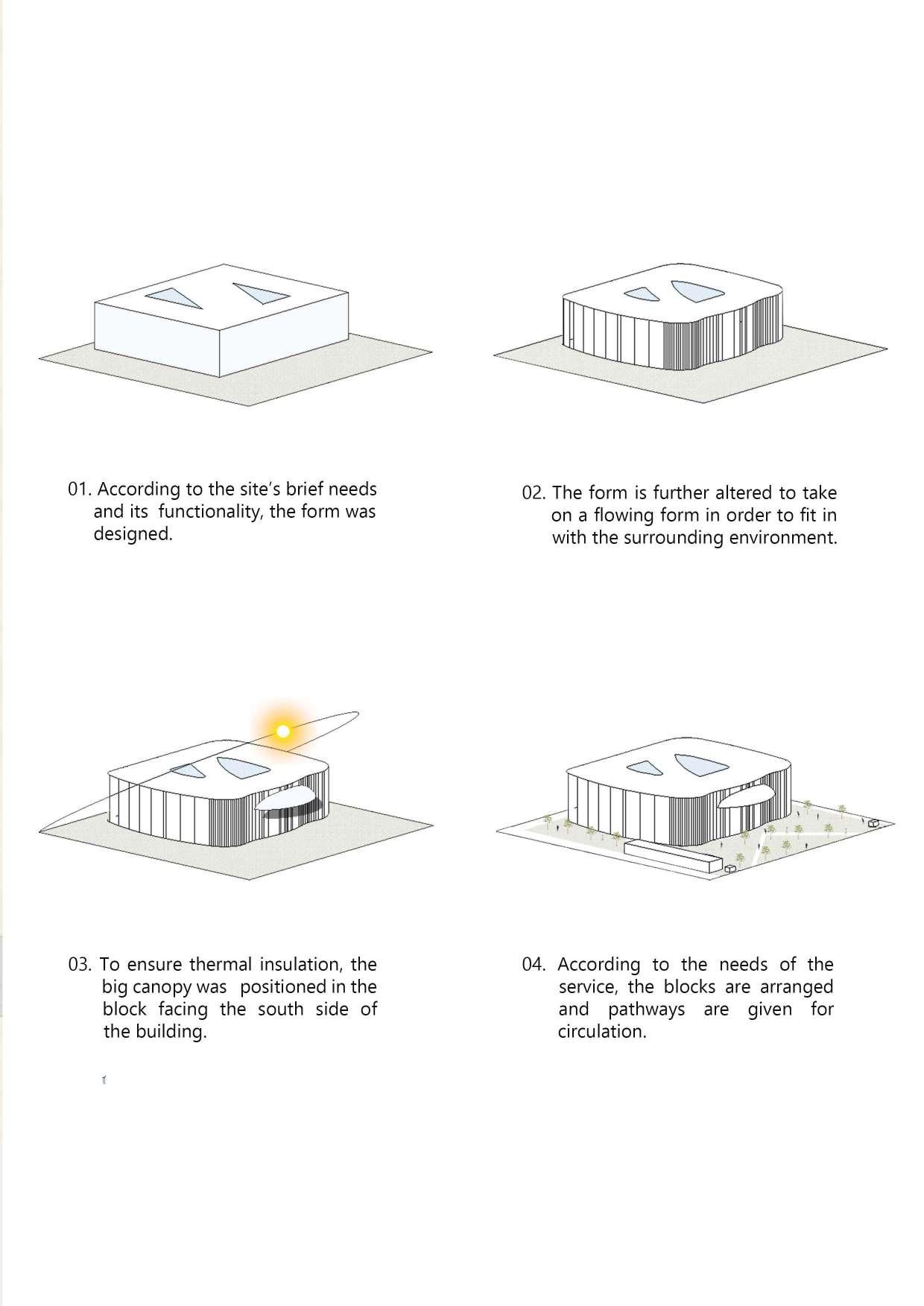 01. According to the site's brief needs and its functionality, the form was designed.

02. The form is further altered to take on a flowing form in order to fit in with the surrounding environment.

03. To ensure thermal insulation, the big canopy was positioned in the block facing the south side of the building.

04. According to the needs of the service, the blocks are arranged and pathways are given for circulation.