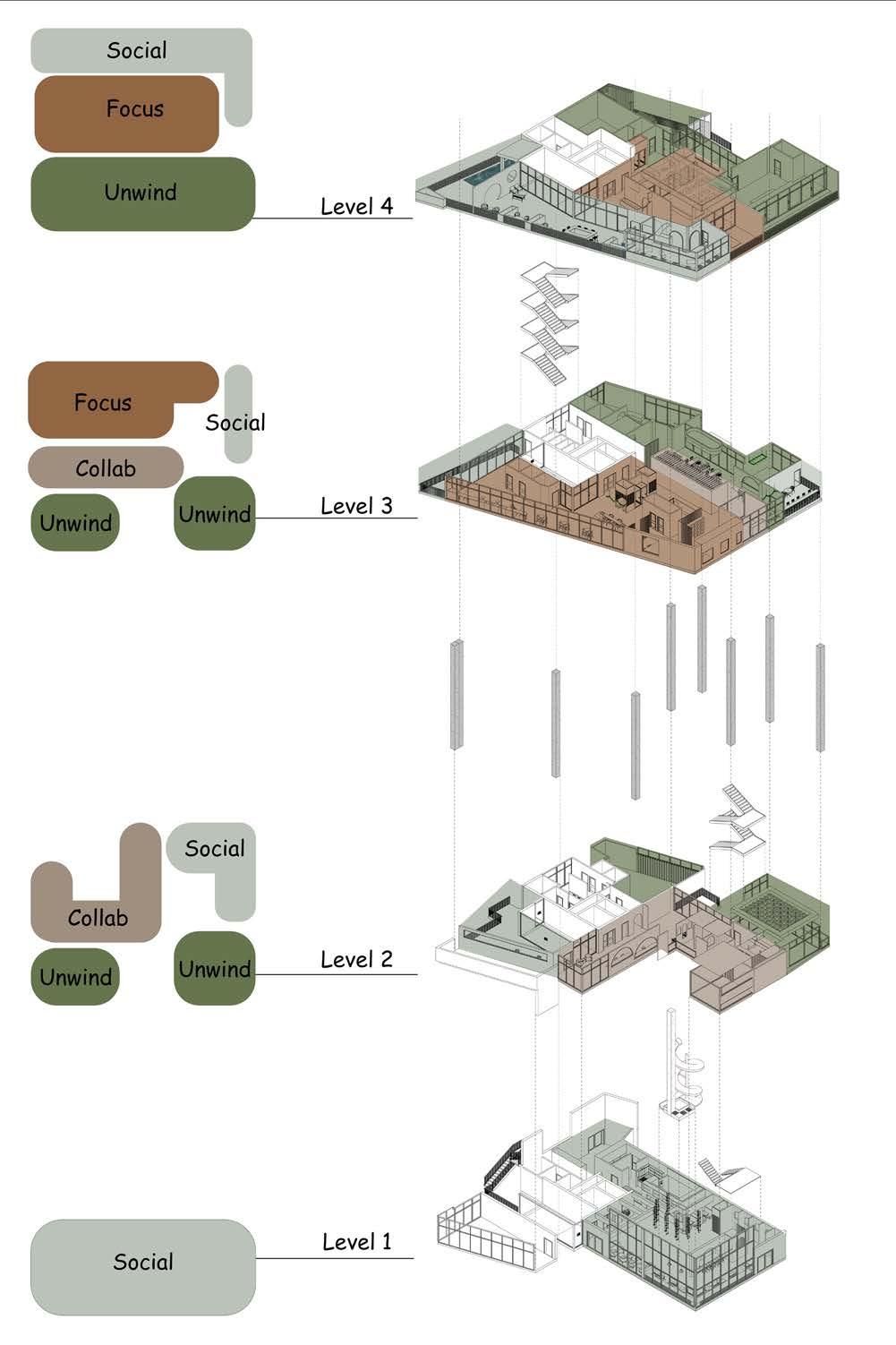 Social
Focus
Unwind
Level 4

Focus
Social
Collab
Unwind
Unwind
Level 3

Social
Collab
Unwind
Unwind
Level 2

Social
Level 1