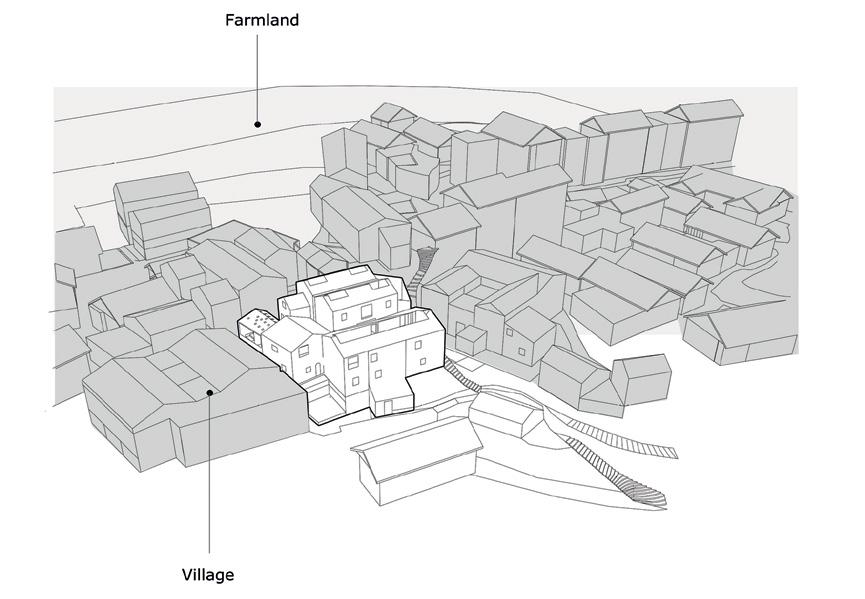 Farmland

Village