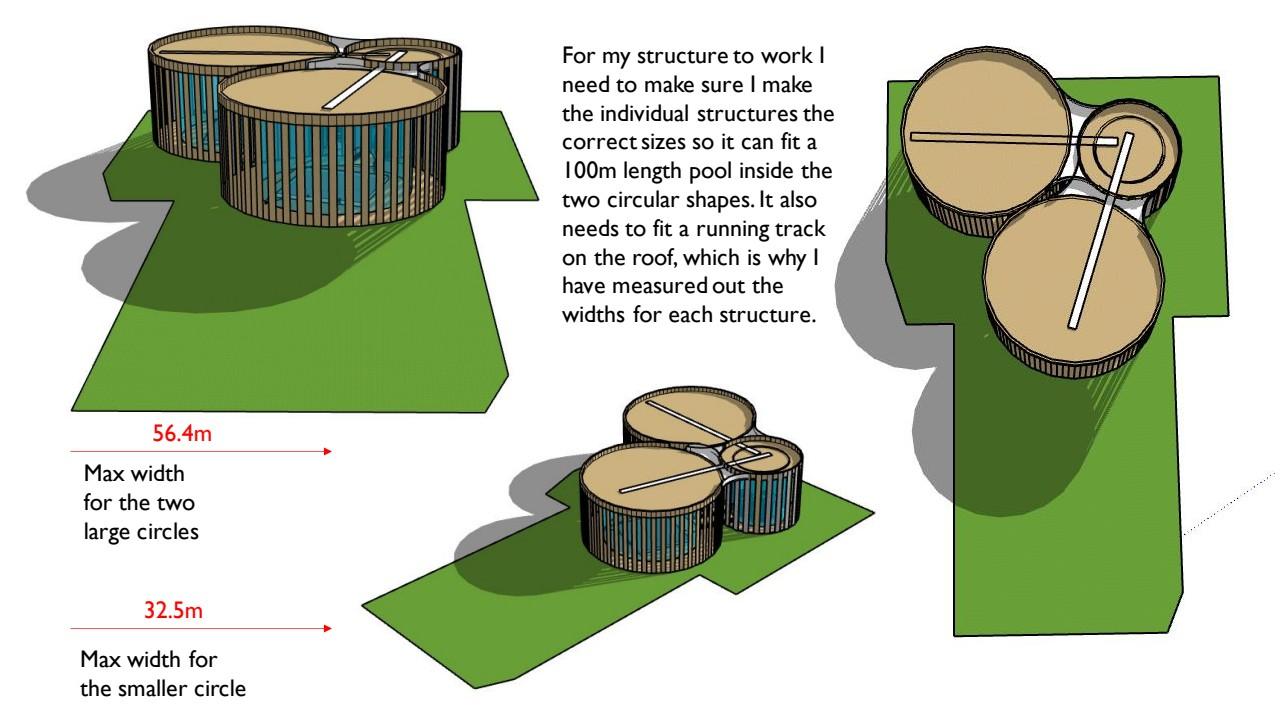 For my structure to work I need to make sure I make the individual structures the correct sizes so it can fit a 100m length pool inside the two circular shapes. It also needs to fit a running track on the roof, which is why I have measured out the widths for each structure.

56.4m

Max width for the two large circles

32.5m

Max width for the smaller circle