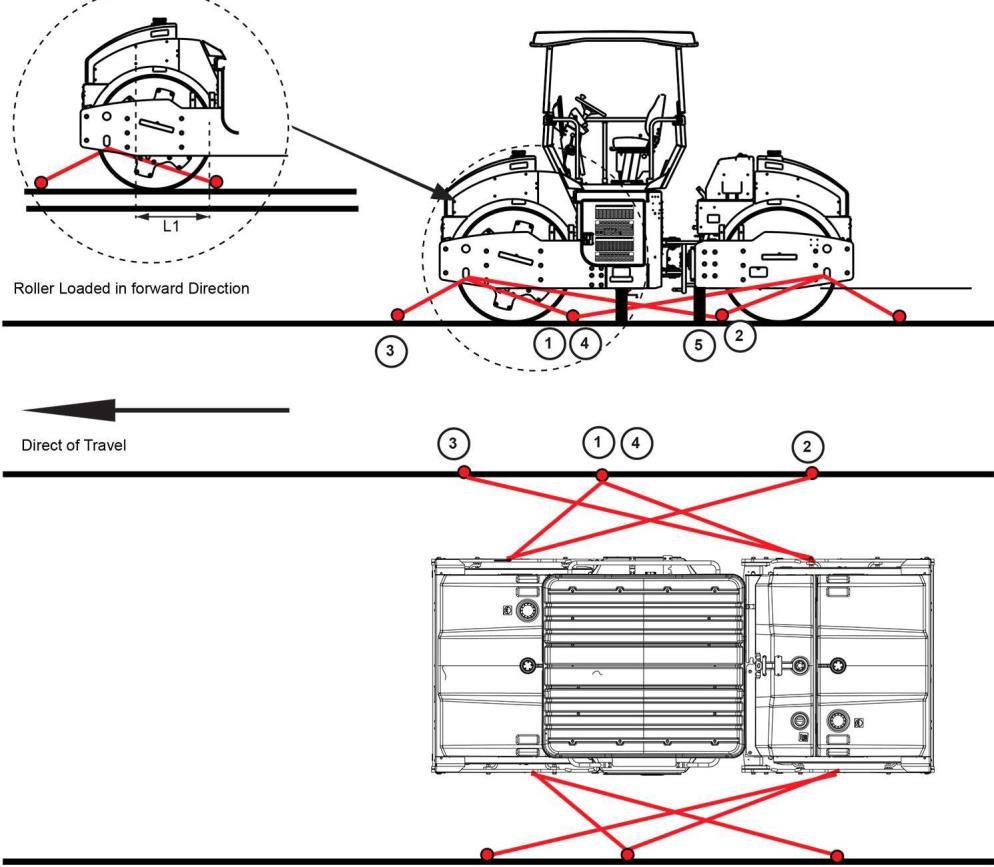 L1

Roller Loaded in forward Direction

3

1 4

5 2

Direct of Travel

3

1 4

2