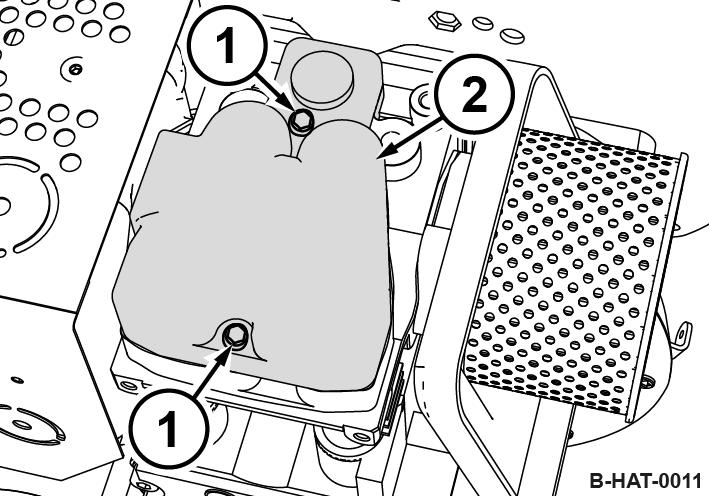 1
2
1
B-HAT-0011