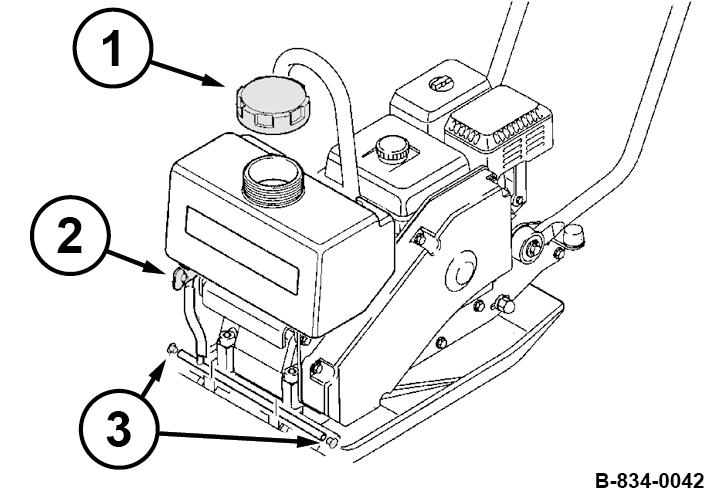 1
2
3
B-834-0042