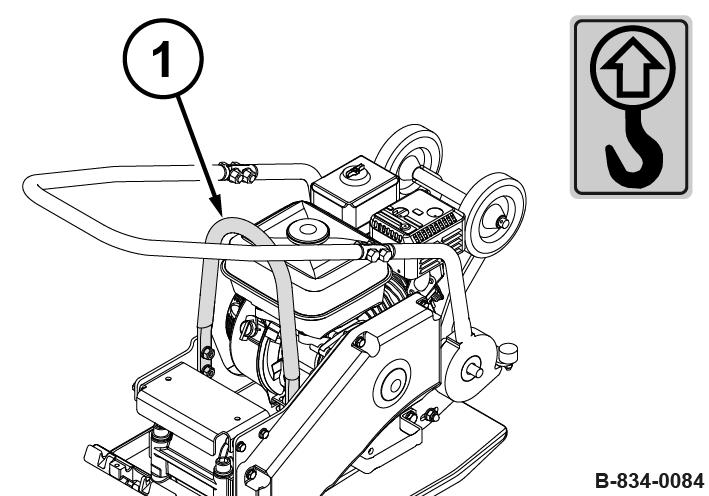 1

B-834-0084