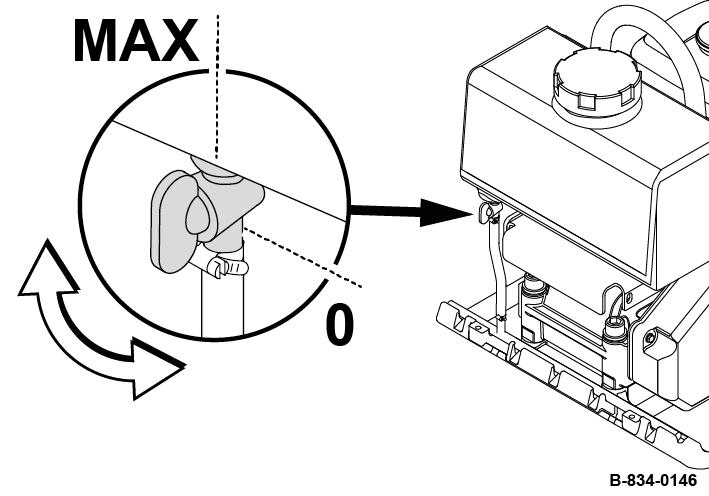 MAX

0

B-834-0146