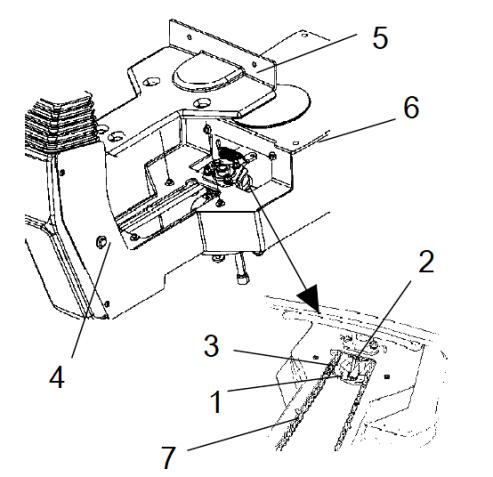 5
6
2
3
1
4
7