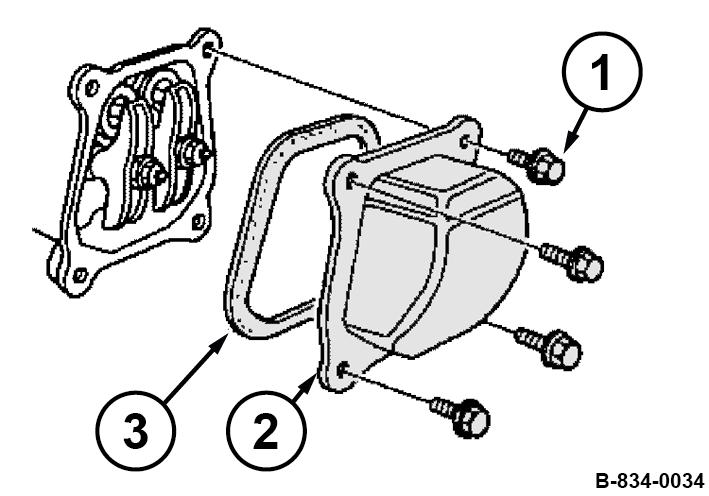 1
3
2
B-834-0034