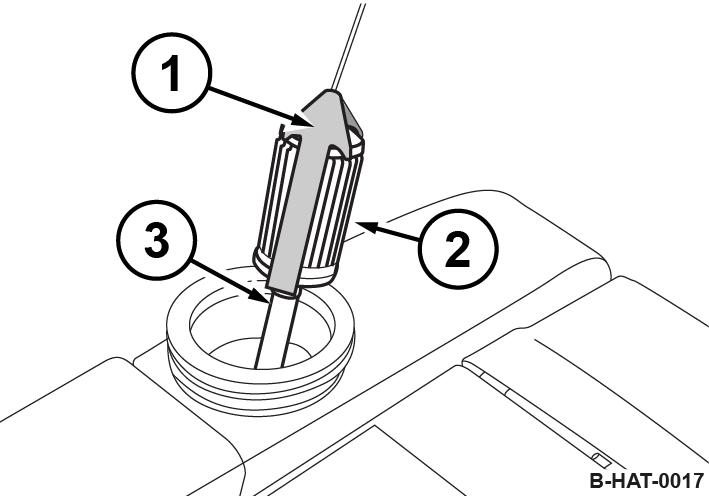 1
2
3
B-HAT-0017