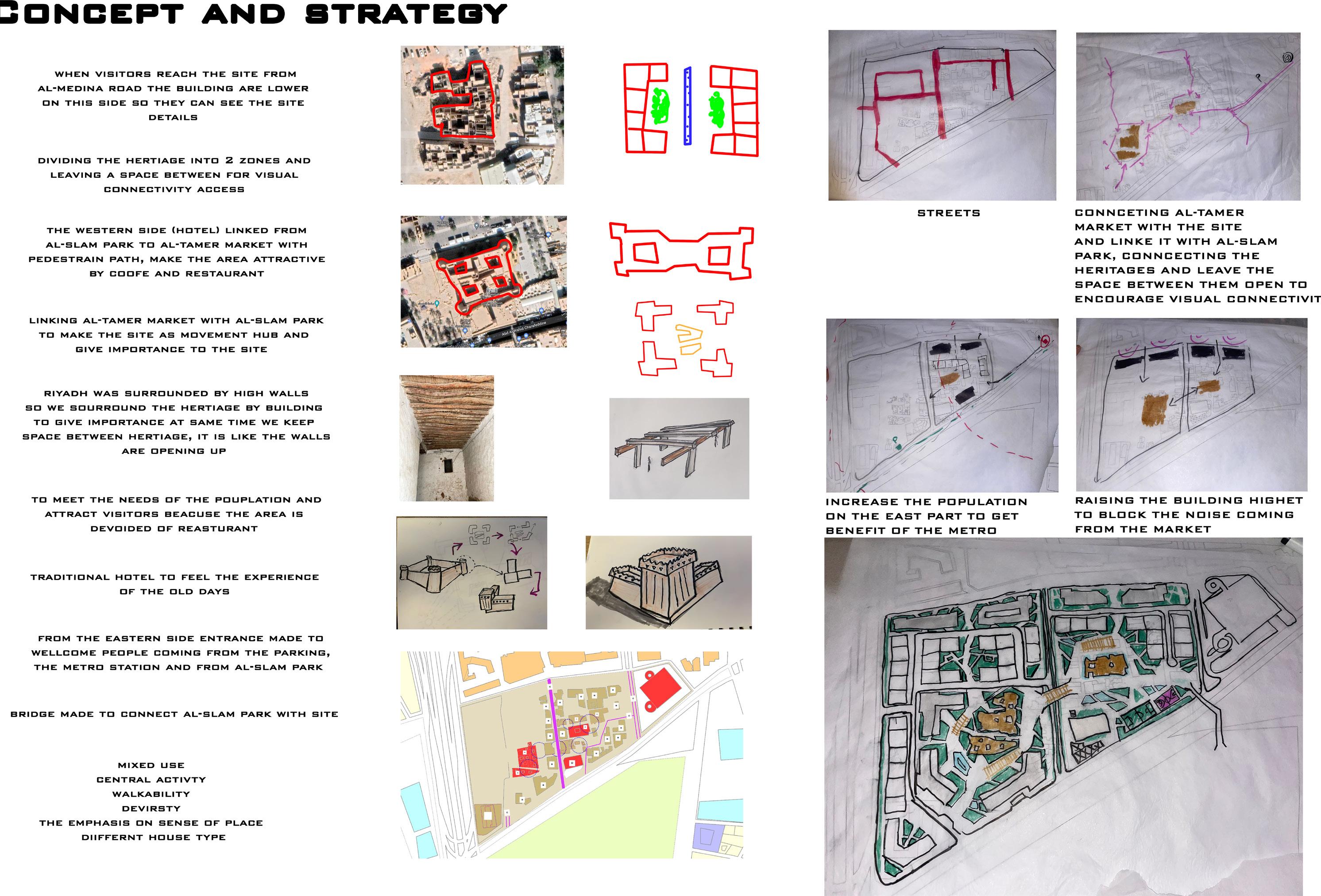 CONCEPT AND STRATEGY

WHEN VISITORS REACH THE SITE FROM AL-MEDINA ROAD THE BUILDING ARE LOWER ON THIS SIDE SO THEY CAN SEE THE SITE DETAILS

DIVIDING THE HERTIAGE INTO 2 ZONES AND LEAVING A SPACE BETWEEN FOR VISUAL CONNECTIVITY ACCESS

THE WESTERN SIDE (HOTEL) LINKED FROM AL-SLAM PARK TO AL-TAMER MARKET WITH PEDESTRAIN PATH, MAKE THE AREA ATTRACTIVE BY COOFE AND RESTAURANT

LINKING AL-TAMER MARKET WITH AL-SLAM PARK TO MAKE THE SITE AS MOVEMENT HUB AND GIVE IMPORTANCE TO THE SITE

RIYADH WAS SURROUNDED BY HIGH WALLS SO WE SOURROUND THE HERTIAGE BY BUILDING TO GIVE IMPORTANCE AT SAME TIME WE KEEP SPACE BETWEEN HERTIAGE, IT IS LIKE THE WALLS ARE OPENING UP

TO MEET THE NEEDS OF THE POUPLATION AND ATTRACT VISITORS BEACUSE THE AREA IS DEVOIDED OF REASTURANT

TRADITIONAL HOTEL TO FEEL THE EXPERIENCE OF THE OLD DAYS

FROM THE EASTERN SIDE ENTRANCE MADE TO WELLCOME PEOPLE COMING FROM THE PARKING, THE METRO STATION AND FROM AL-SLAM PARK

BRIDGE MADE TO CONNECT AL-SLAM PARK WITH SITE

MIXED USE
CENTRAL ACTIVTY
WALKABILITY
DEVIRSTY
THE EMPHASIS ON SENSE OF PLACE
DIIFFERNT HOUSE TYPE

STREETS

CONNCETING AL-TAMER MARKET WITH THE SITE AND LINKE IT WITH AL-SLAM PARK, CONNCECTING THE HERITAGES AND LEAVE THE SPACE BETWEEN THEM OPEN TO ENCOURAGE VISUAL CONNECTIVIT

INCREASE THE POPULATION ON THE EAST PART TO GET BENEFIT OF THE METRO

RAISING THE BUILDING HIGHET TO BLOCK THE NOISE COMING FROM THE MARKET