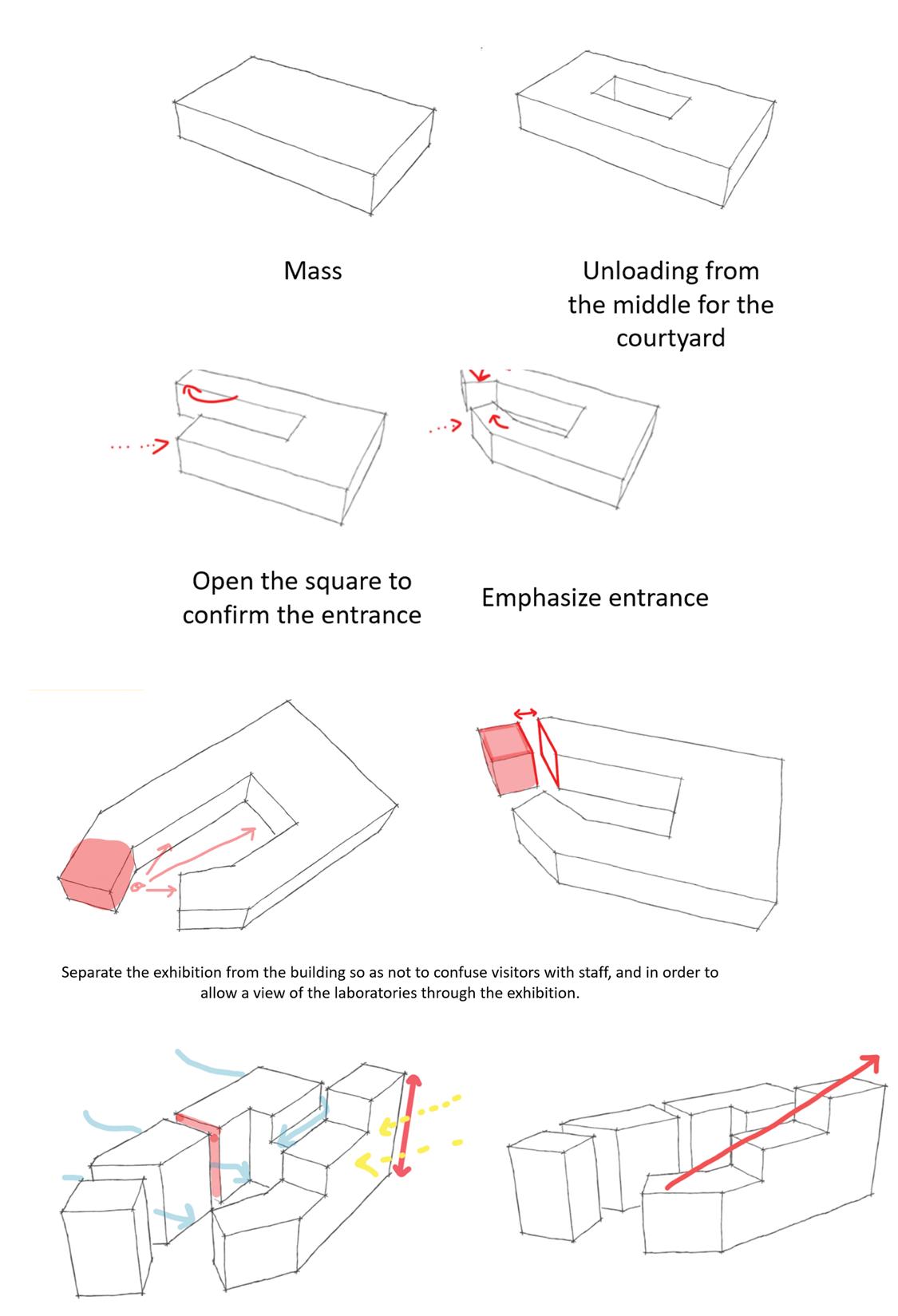 Mass

Unloading from the middle for the courtyard

Open the square to confirm the entrance

Emphasize entrance

Separate the exhibition from the building so as not to confuse visitors with staff, and in order to allow a view of the laboratories through the exhibition.