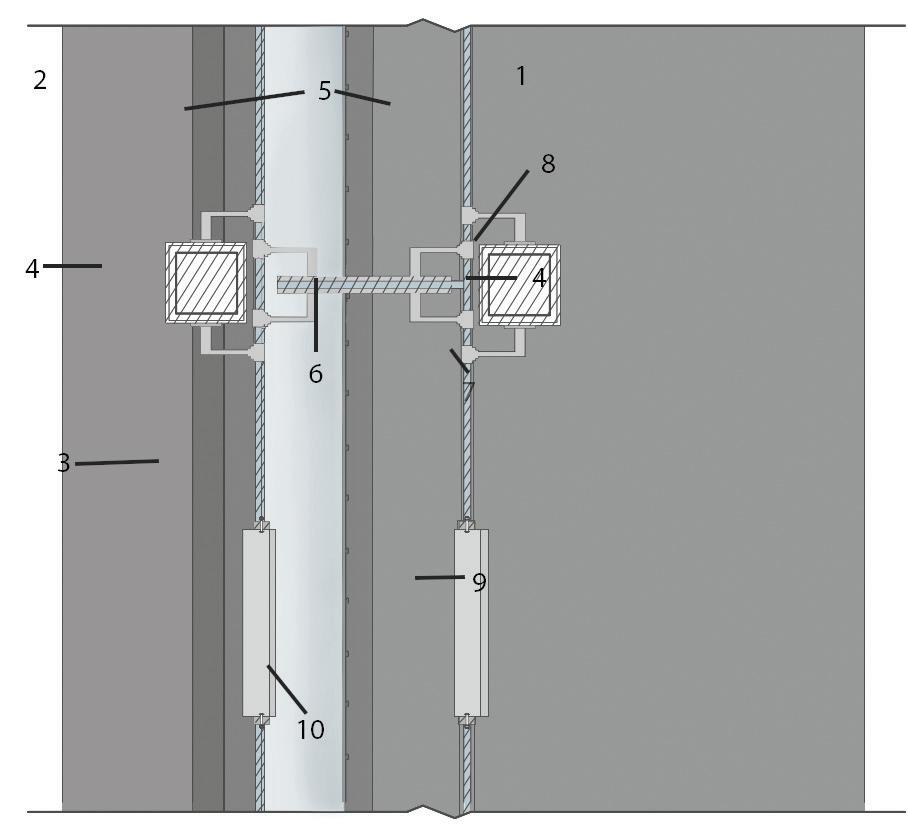 2
5
1
8
4
4
6
7
3
9
10