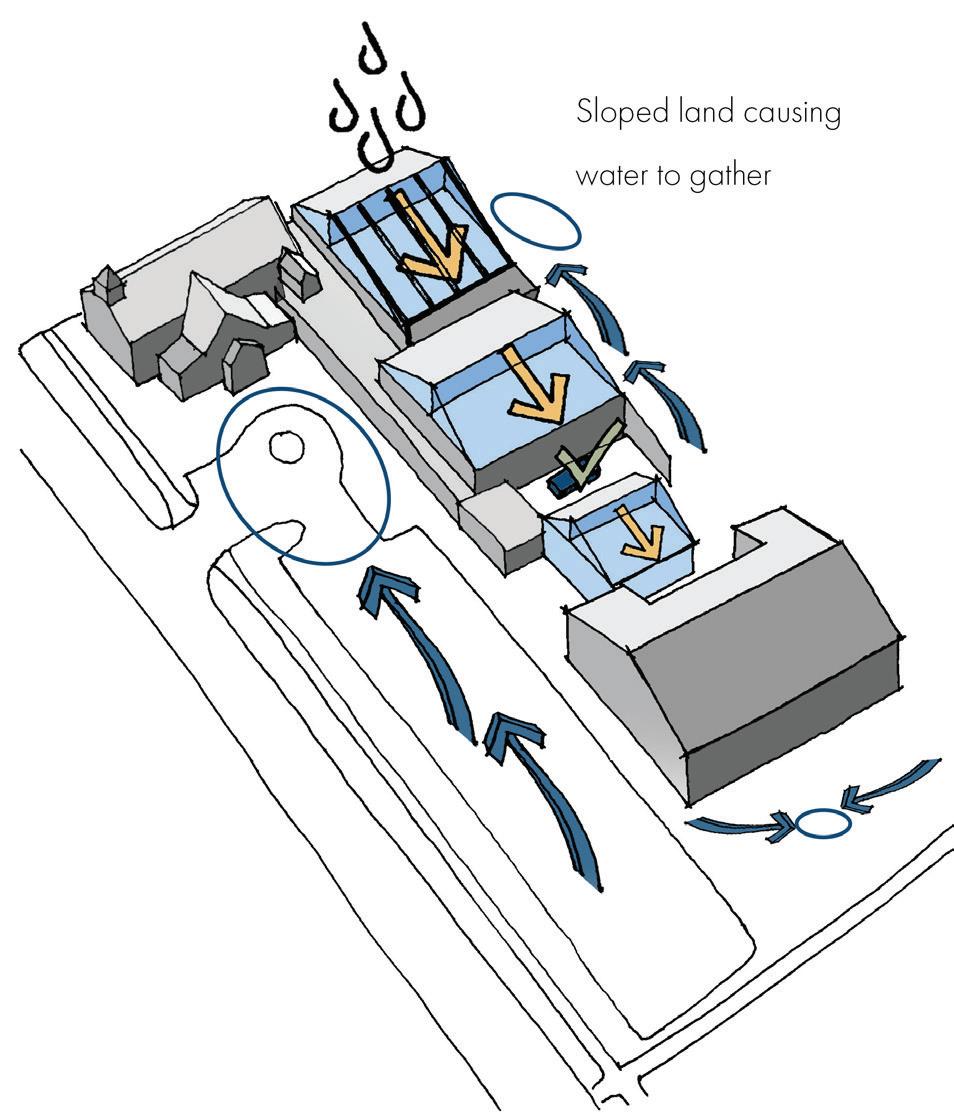 Sloped land causing water to gather