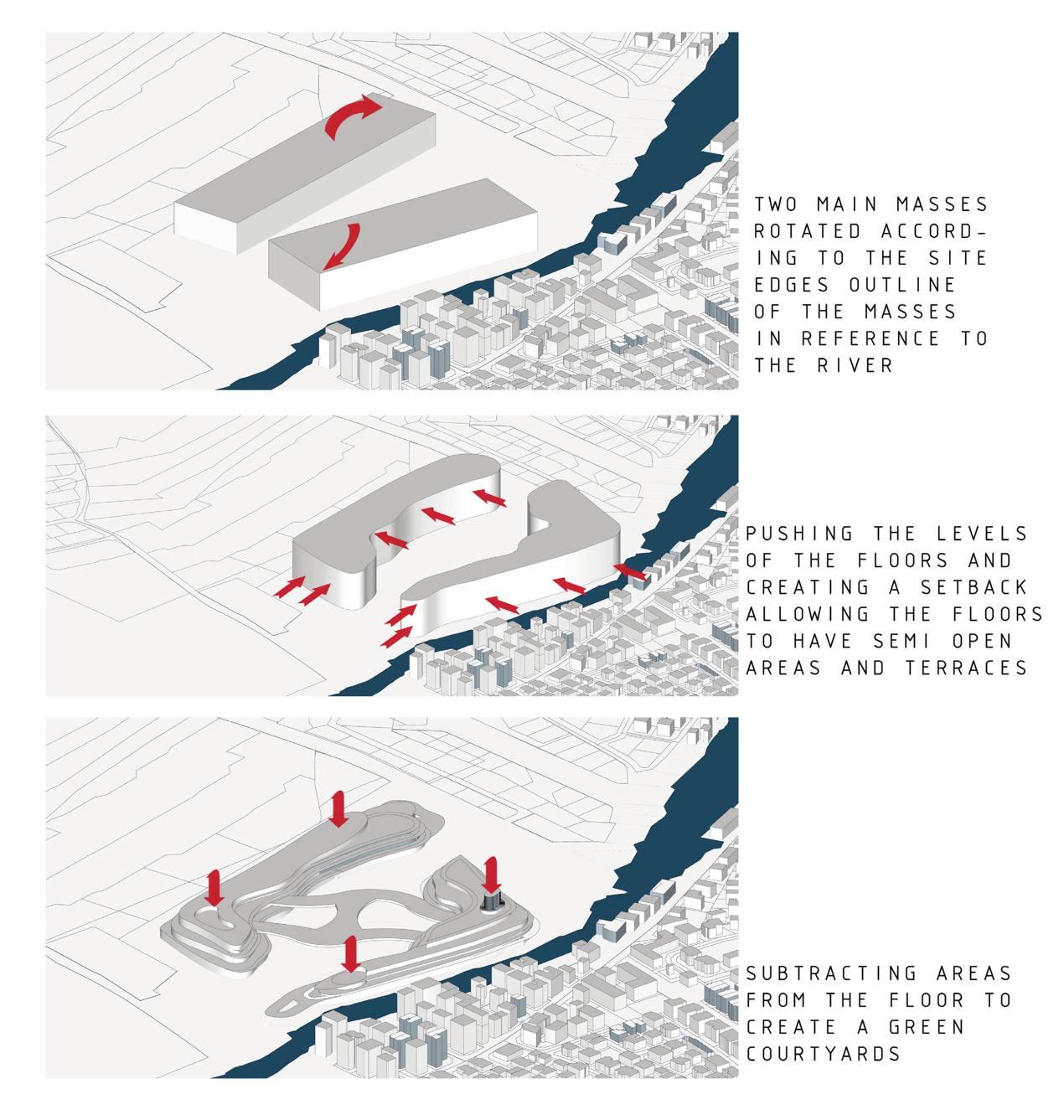 TWO MAIN MASSES ROTATED ACCORDING TO THE SITE EDGES OUTLINE OF THE MASSES IN REFERENCE TO THE RIVER

PUSHING THE LEVELS OF THE FLOORS AND CREATING A SETBACK ALLOWING THE FLOORS TO HAVE SEMI OPEN AREAS AND TERRACES

SUBTRACTING AREAS FROM THE FLOOR TO CREATE A GREEN COURTYARDS