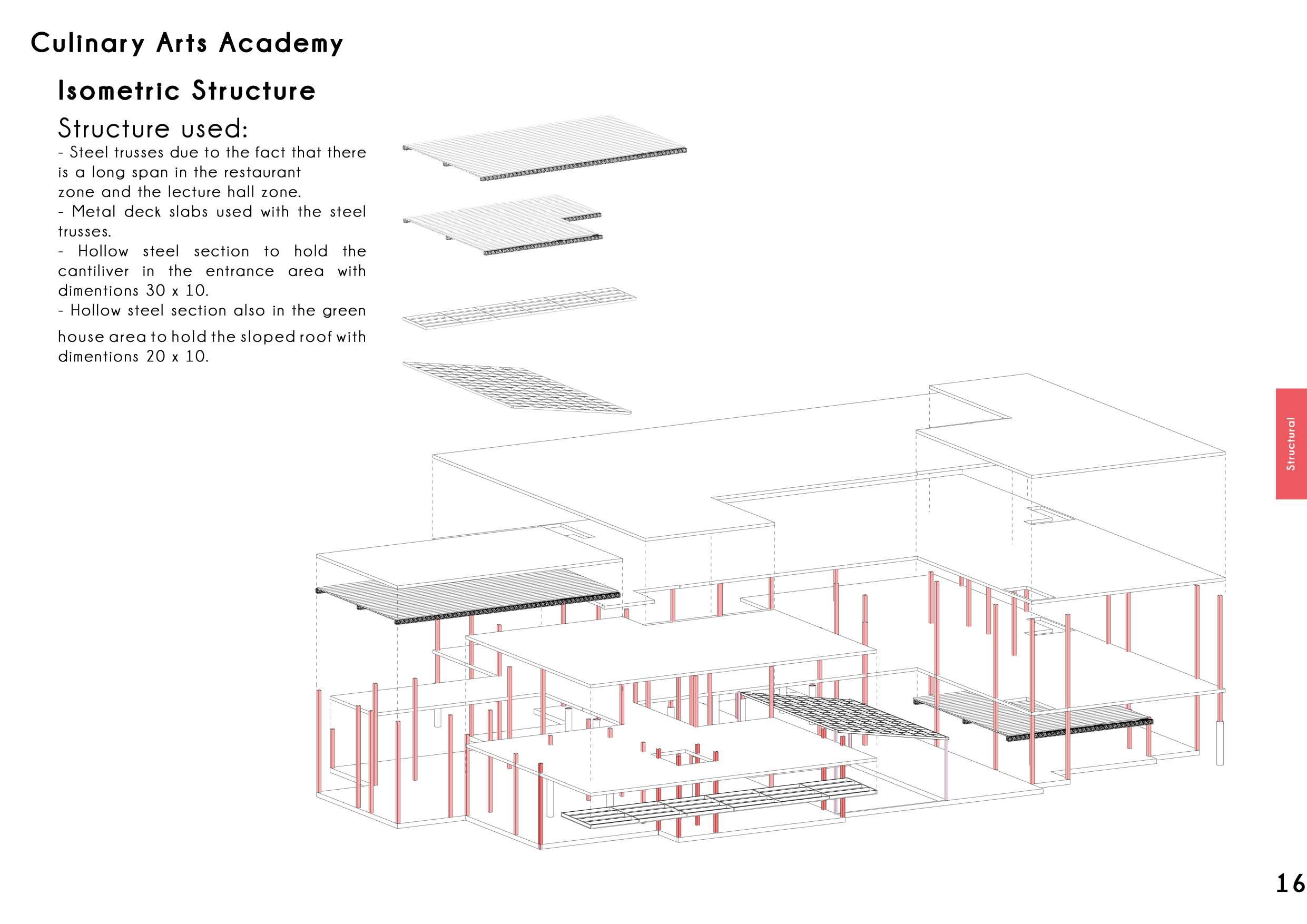 Culinary Arts Academy

Isometric Structure

Structure used:

- Steel trusses due to the fact that there is a long span in the restaurant zone and the lecture hall zone.
- Metal deck slabs used with the steel trusses.
- Hollow steel section to hold the cantiliver in the entrance area with dimentions 30 x 10.
- Hollow steel section also in the green house area to hold the sloped roof with dimentions 20 x 10.

Structural

16