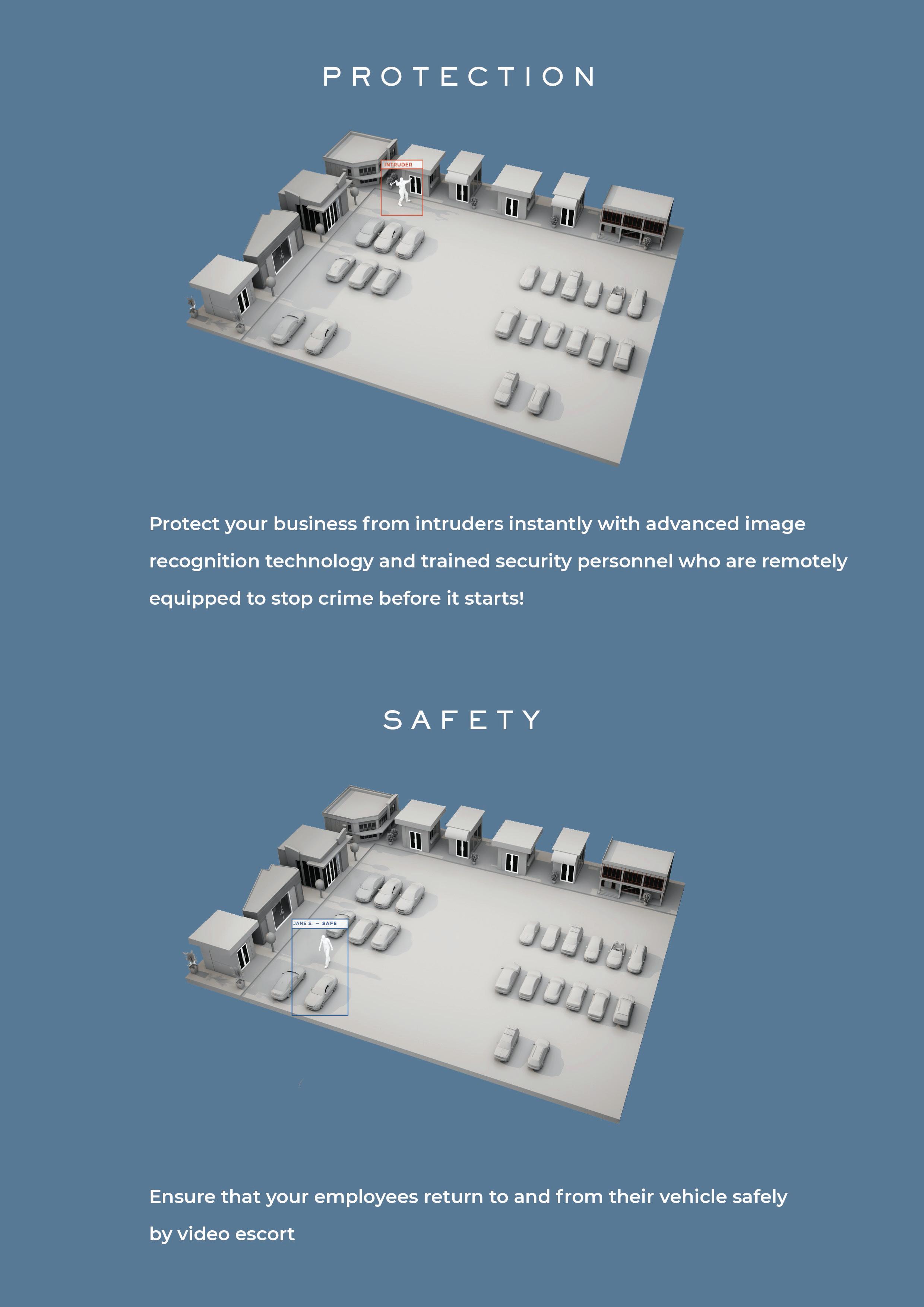 PROTECTION

INTRUDER

Protect your business from intruders instantly with advanced image recognition technology and trained security personnel who are remotely equipped to stop crime before it starts!

SAFETY

JANE S. – SAFE

Ensure that your employees return to and from their vehicle safely by video escort