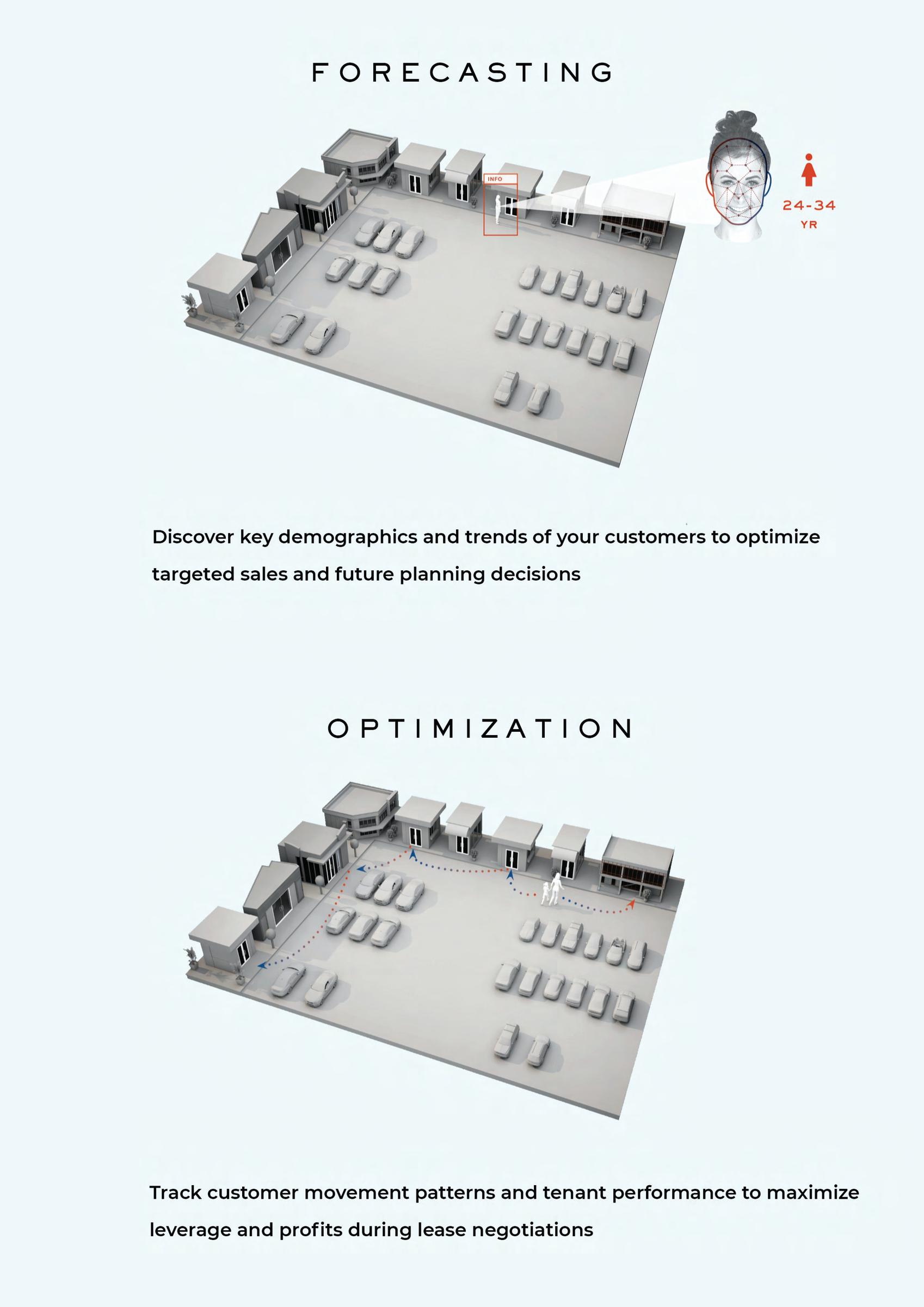 FORECASTING

INFO

24-34
YR

Discover key demographics and trends of your customers to optimize targeted sales and future planning decisions

OPTIMIZATION

Track customer movement patterns and tenant performance to maximize leverage and profits during lease negotiations