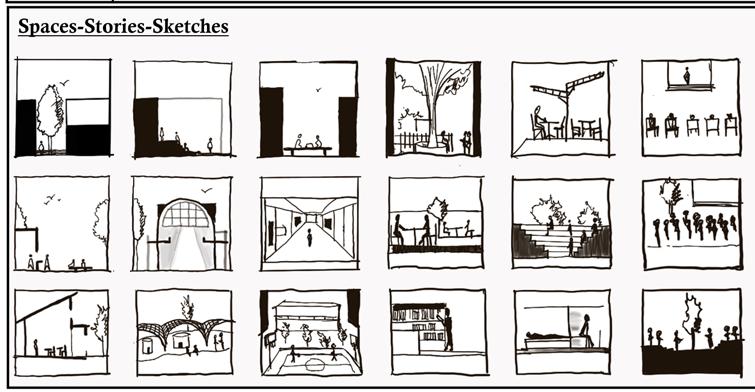 Spaces-Stories-Sketches