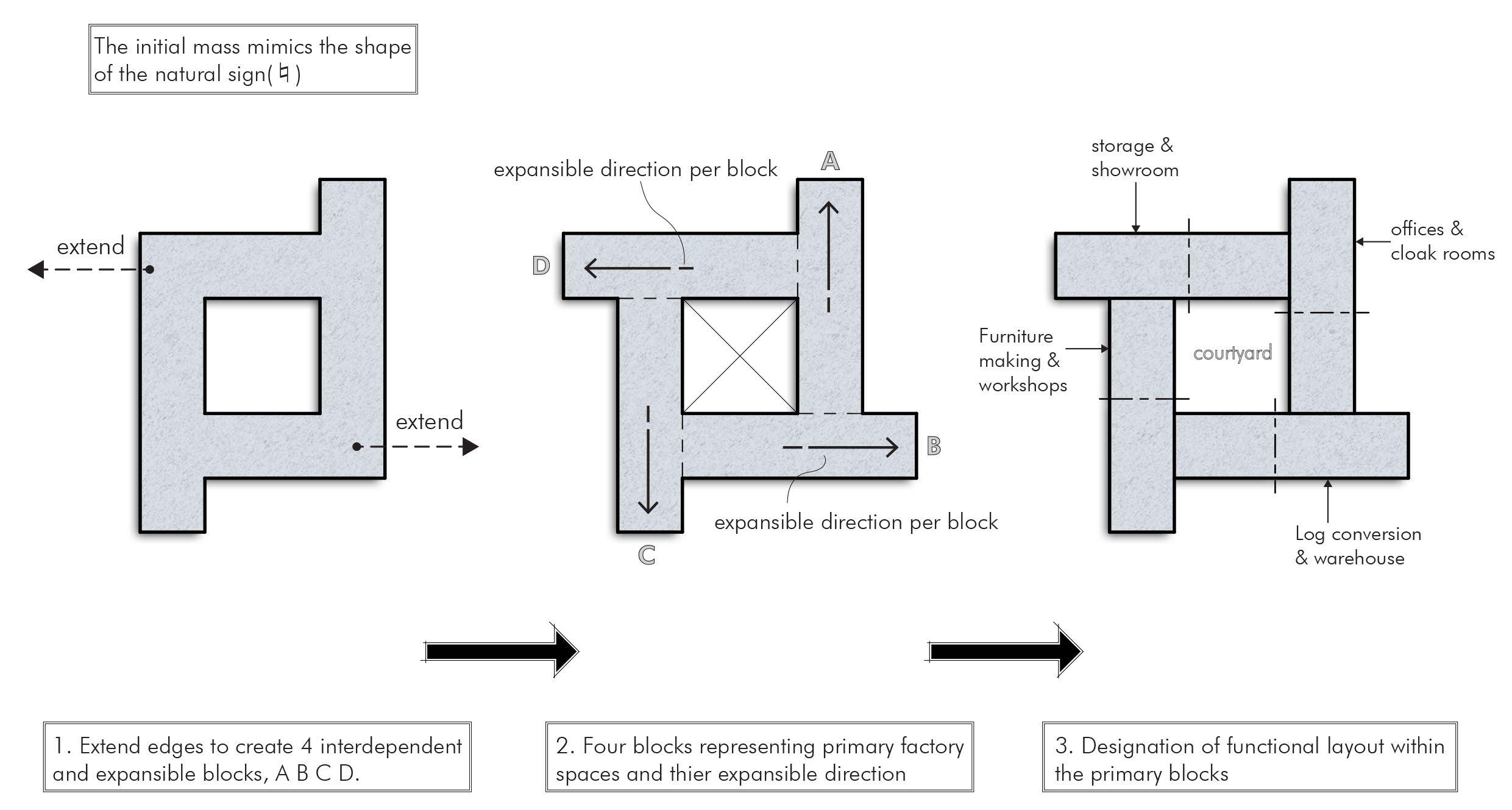 The initial mass mimics the shape of the natural sign(♮)

extend

extend

expansible direction per block

A

D

B

C

expansible direction per block

storage & showroom

offices & cloak rooms

Furniture making & workshops

courtyard

Log conversion & warehouse

1. Extend edges to create 4 interdependent and expansible blocks, A B C D.

2. Four blocks representing primary factory spaces and thier expansible direction

3. Designation of functional layout within the primary blocks