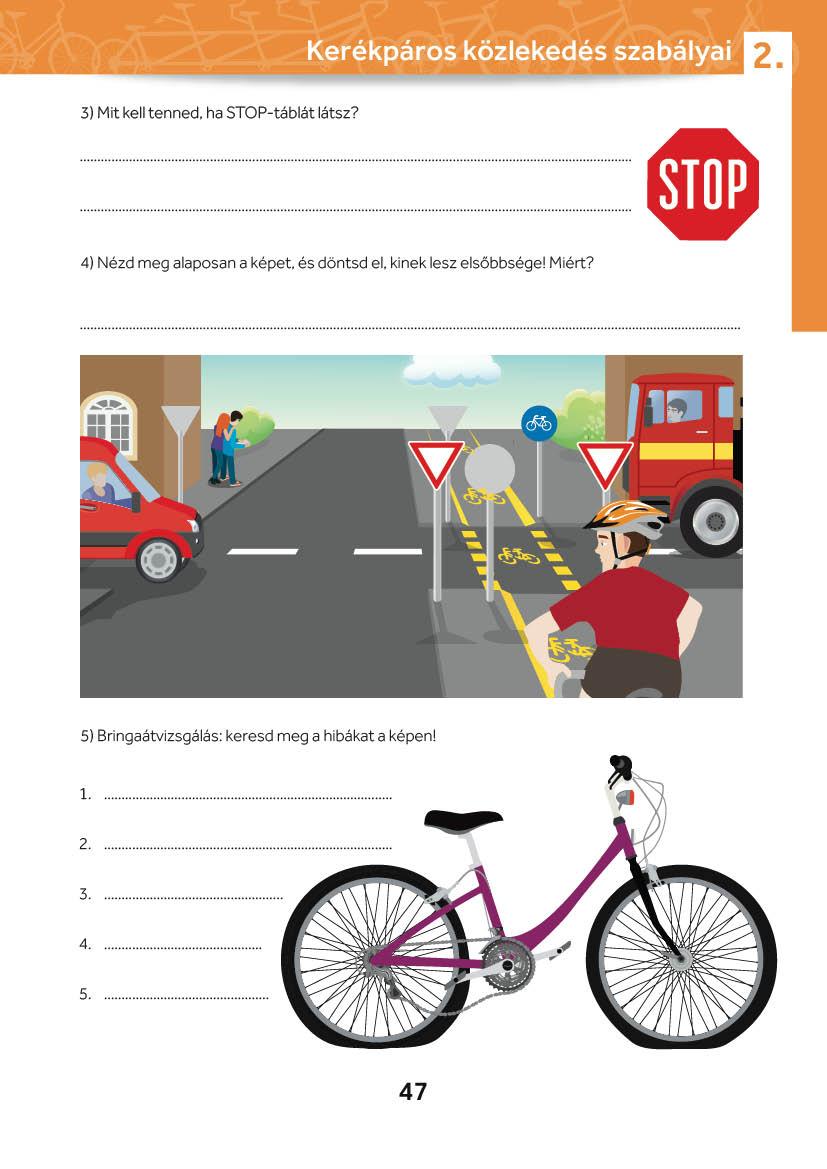 Kerékpáros közlekedés szabályai 2.

3) Mit kell tenned, ha STOP-táblát látsz?

STOP

4) Nézd meg alaposan a képet, és döntsd el, kinek lesz elsőbbsége! Miért?

5) Bringaátvizsgálás: keresd meg a hibákat a képen!

1.

2.

3.

4.

5.

47